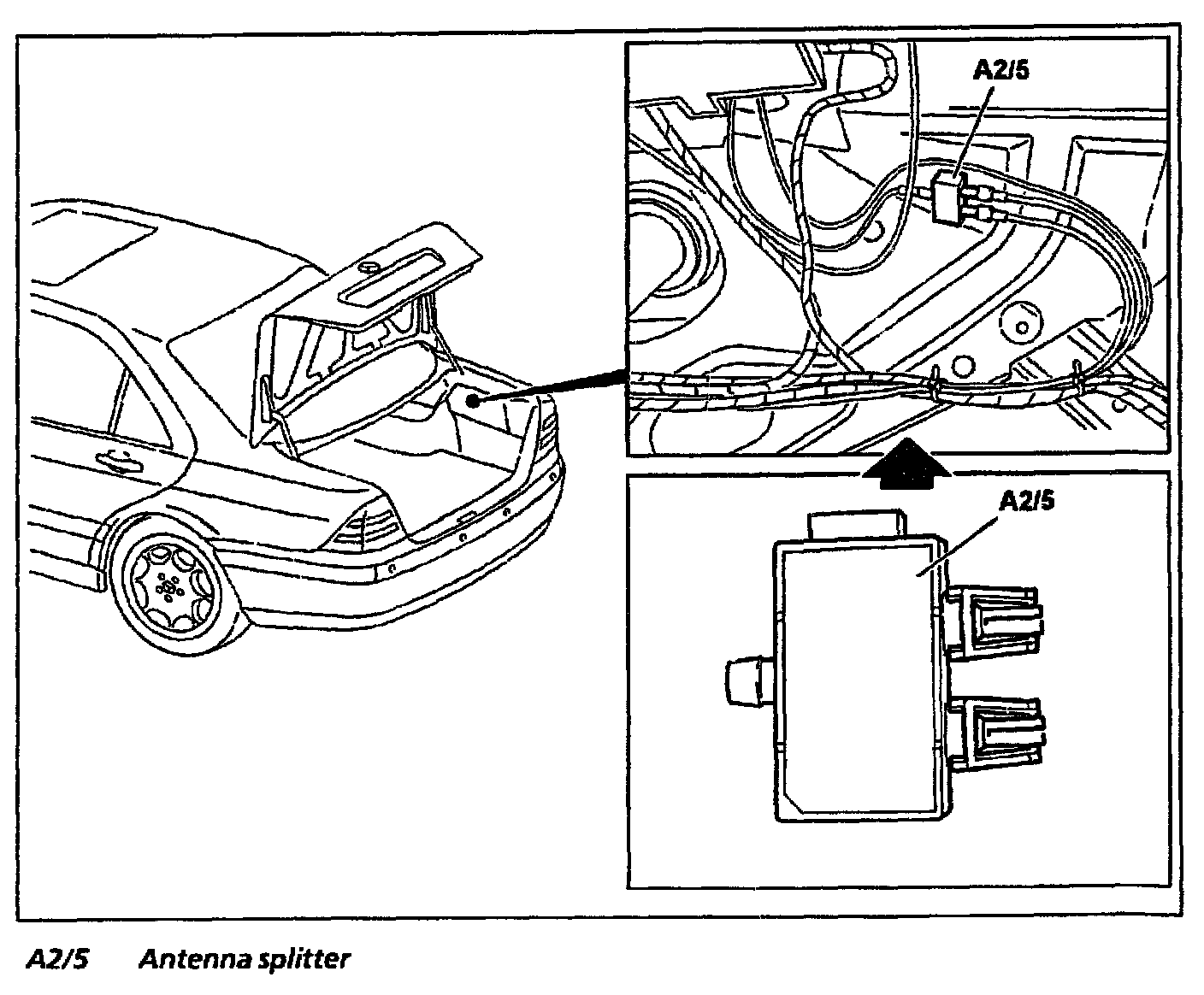 A2/5

A2/5

A2/5 Antenna splitter