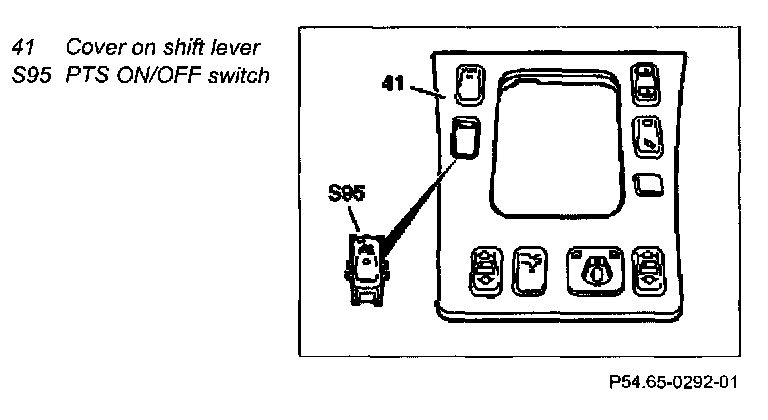 41 Cover on shift lever
S95 PTS ON/OFF switch

41

S95

P54.65-0292-01