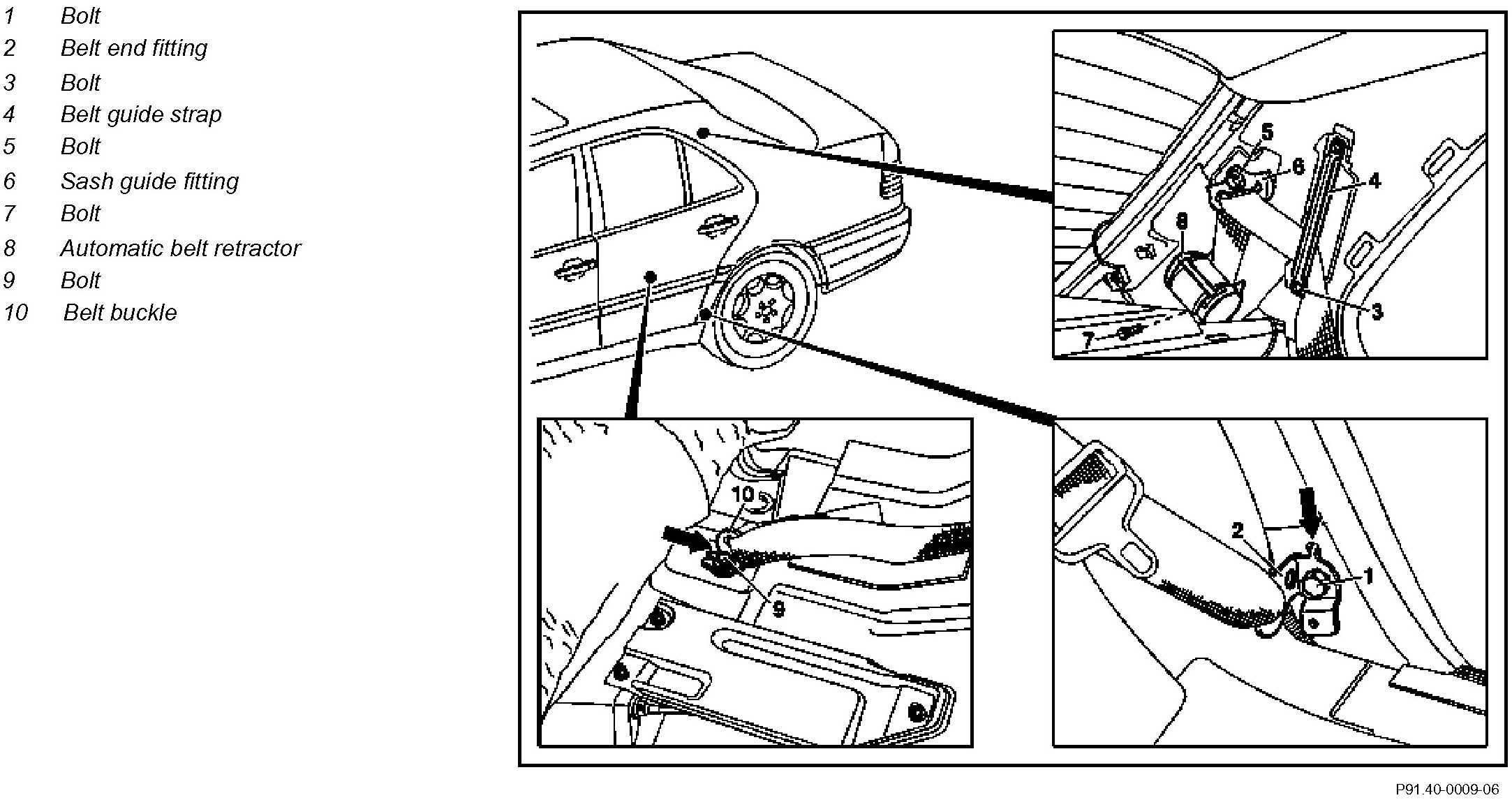 1 Bolt
2 Belt end fitting
3 Bolt
4 Belt guide strap
5 Bolt
6 Sash guide fitting
7 Bolt
8 Automatic belt retractor
9 Bolt
10 Belt buckle

5
6
4
8
3
7

10
9

2
1

P91.40-0009-06