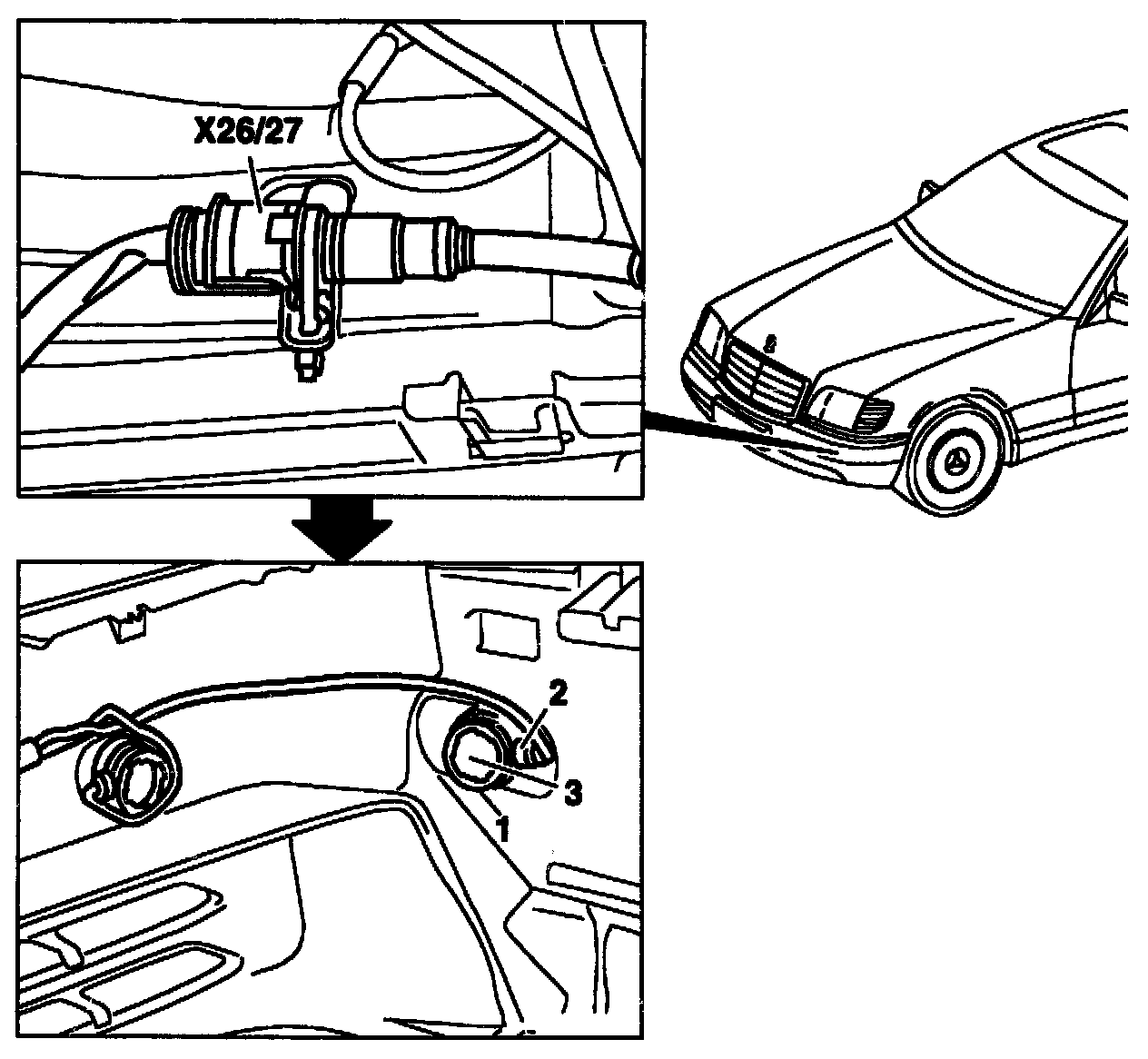 X26/27

2
3
1