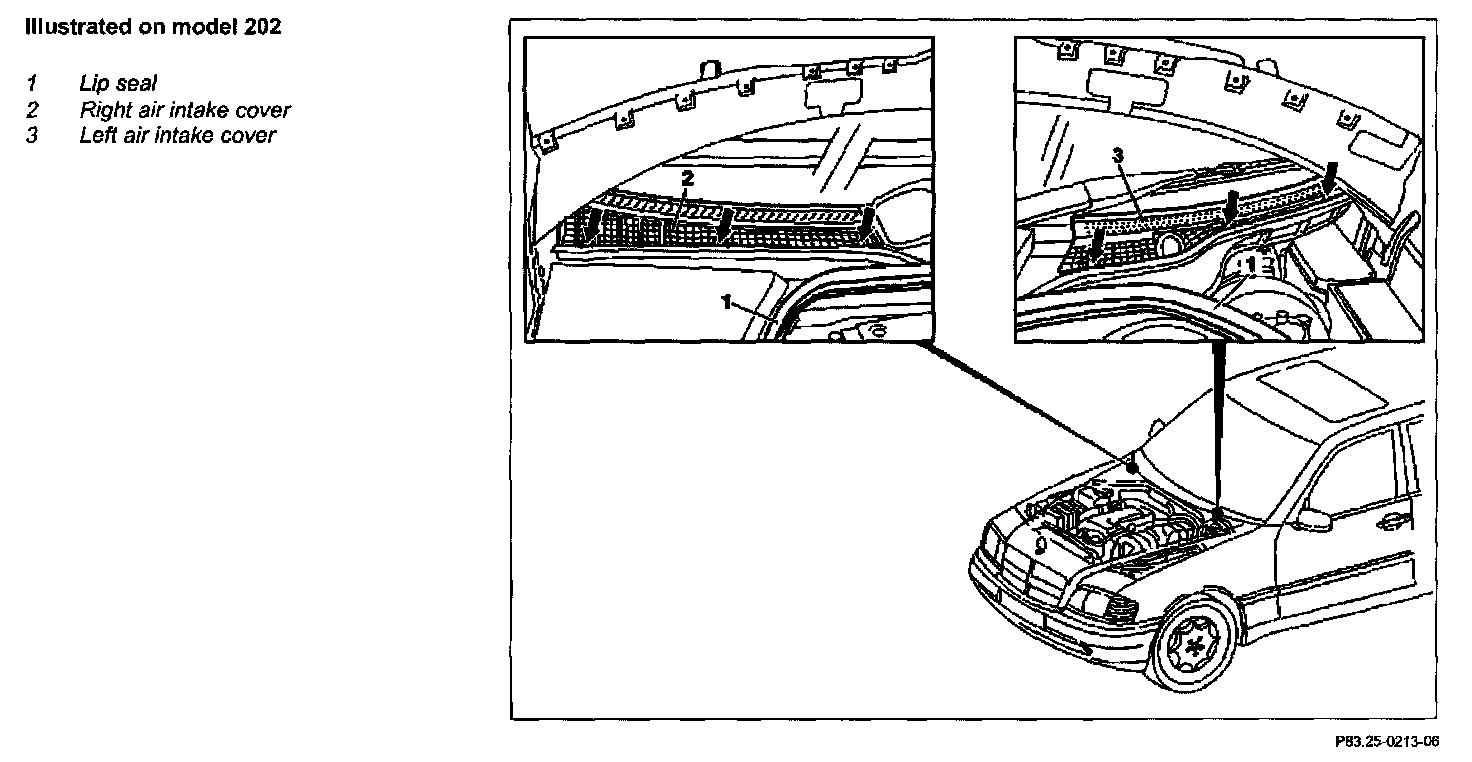 Illustrated on model 202

1 Lip seal
2 Right air intake cover
3 Left air intake cover

2

1

3

1

P83.25-0213-06