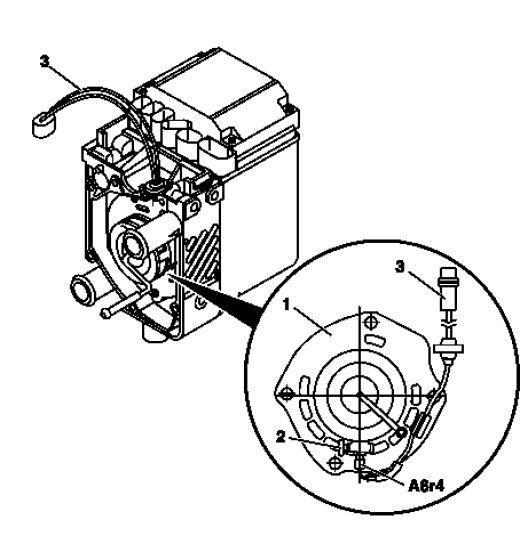 3

3

1

2

A6r4