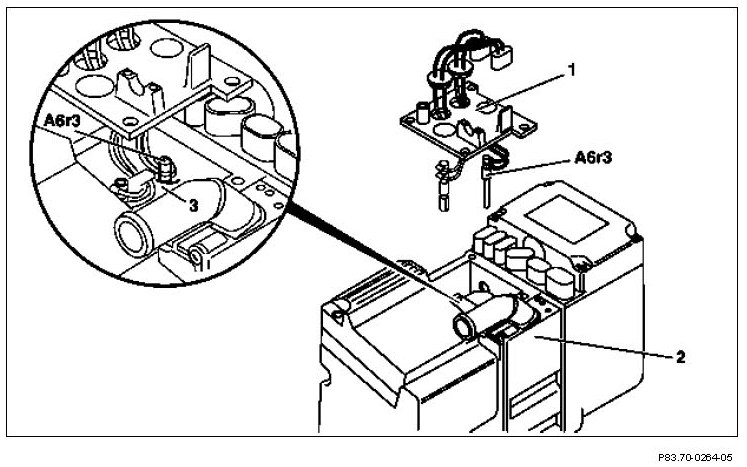 A6r3
3
1
A6r3
2
P83.70-0264-05