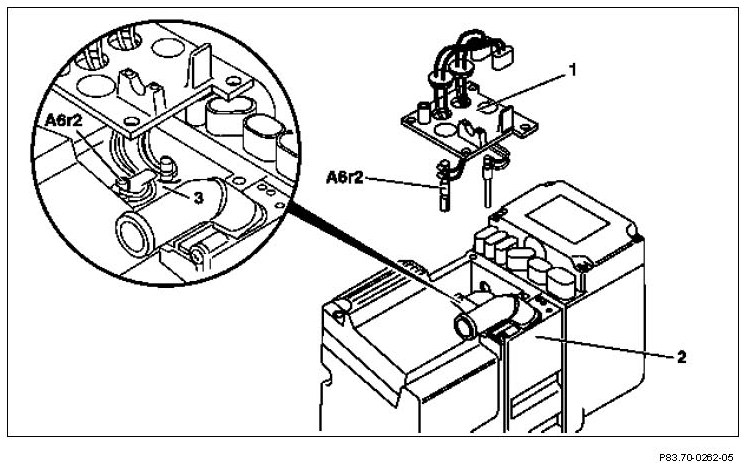 A6r2
3
1
A6r2
2
P83.70-0262-05