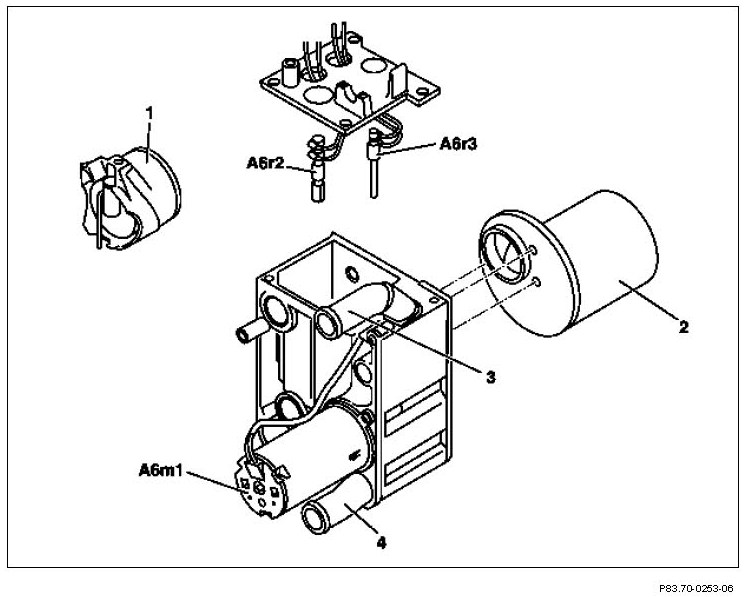 1
A6r2
A6r3
2
3
A6m1
4
P83.70-0253-06