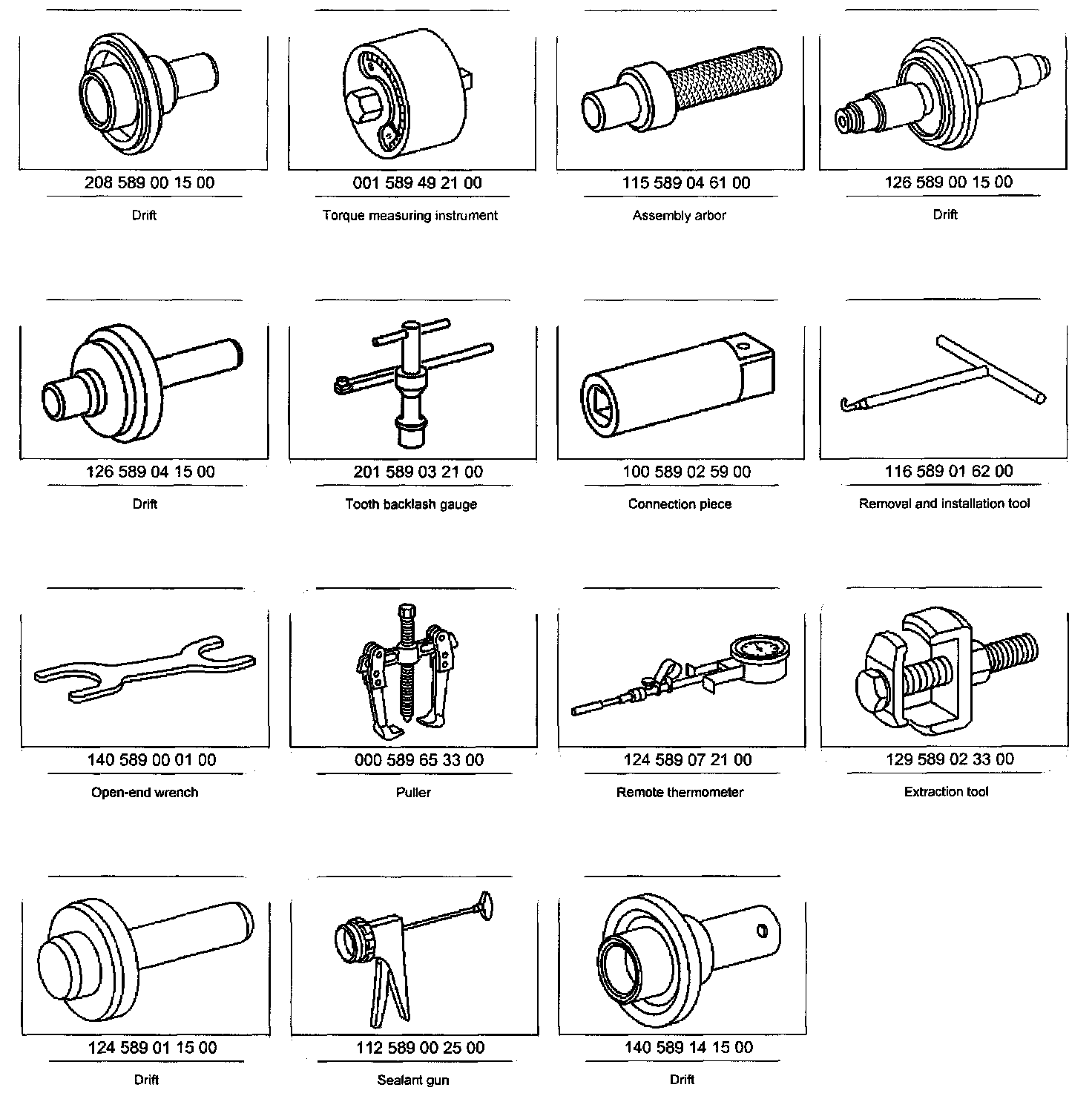 208 589 00 15 00

Drift

001 589 49 21 00

Torque measuring instrument

115 589 04 61 00

Assembly arbor

126 589 00 15 00

Drift

126 589 04 15 00

Drift

201 589 03 21 00

Tooth backlash gauge

100 589 02 59 00

Connection piece

116 589 01 62 00

Removal and installation tool

140 589 00 01 00

Open-end wrench

000 589 65 33 00

Puller

124 589 07 21 00

Remote thermometer

129 589 02 33 00

Extraction tool

124 589 01 15 00

Drift

112 589 00 25 00

Sealant gun

140 589 14 15 00

Drift