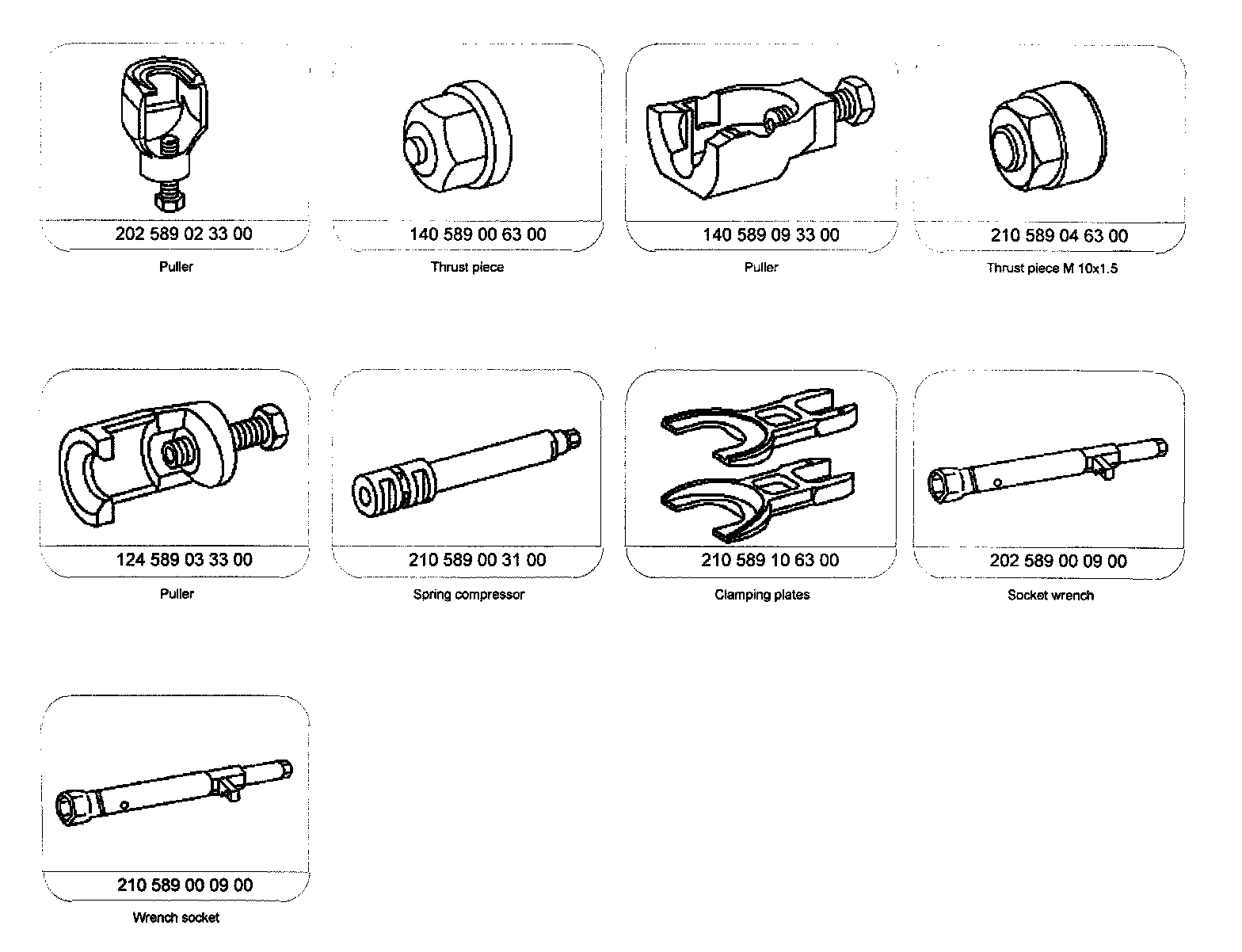 202 589 02 33 00
Puller

140 589 00 63 00
Thrust piece

140 589 09 33 00
Puller

210 589 04 63 00
Thrust piece M 10x1.5

124 589 03 33 00
Puller

210 589 00 31 00
Spring compressor

210 589 10 63 00
Clamping plates

202 589 00 09 00
Socket wrench

210 589 00 09 00
Wrench socket