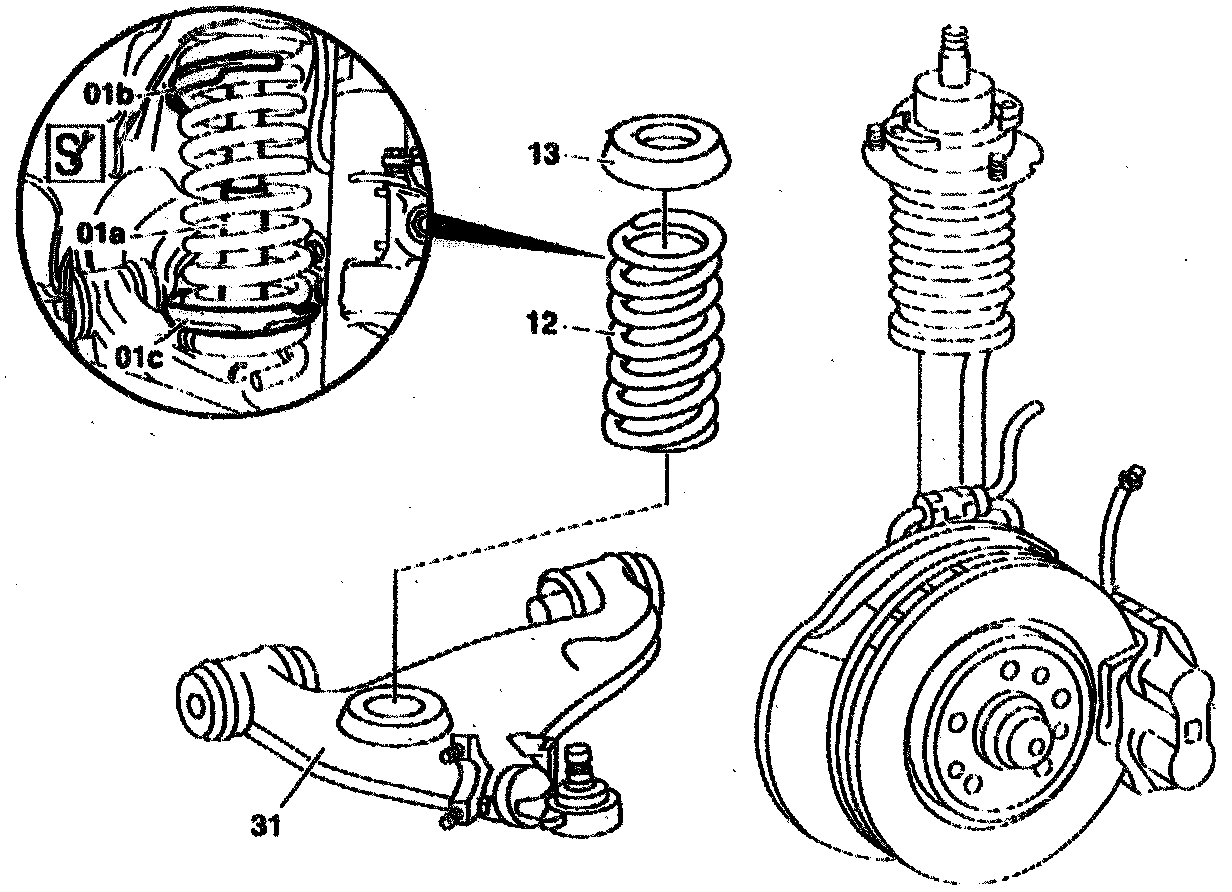 01b
S
01a
01c
13
12
31