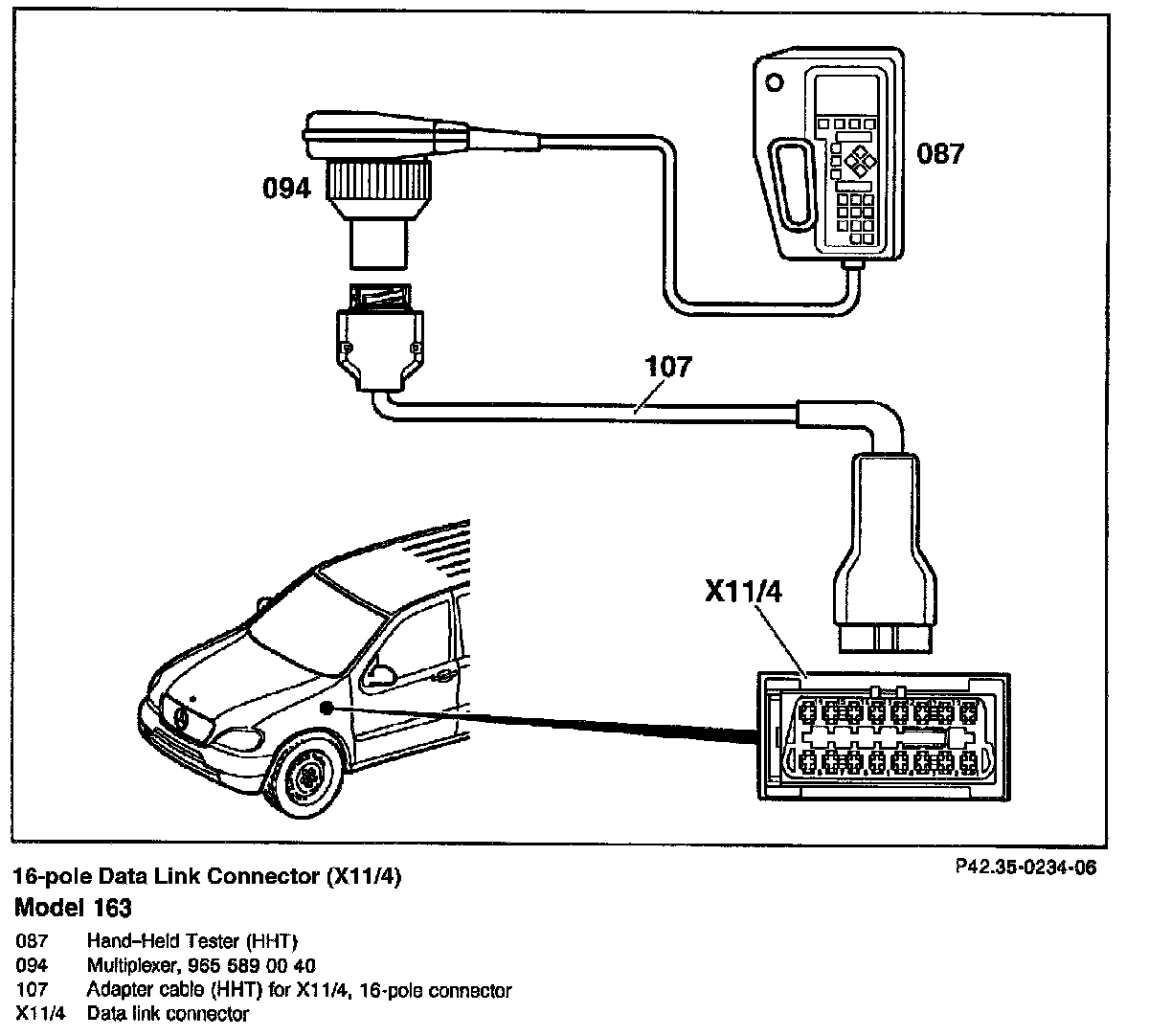 094

087

107

X11/4

16-pole Data Link Connector (X11/4)

P42.35-0234-06

Model 163

087 Hand-Held Tester (HHT)
094 Multiplexer, 965 589 00 40
107 Adapter cable (HHT) for X11/4, 16-pole connector
X11/4 Data link connector