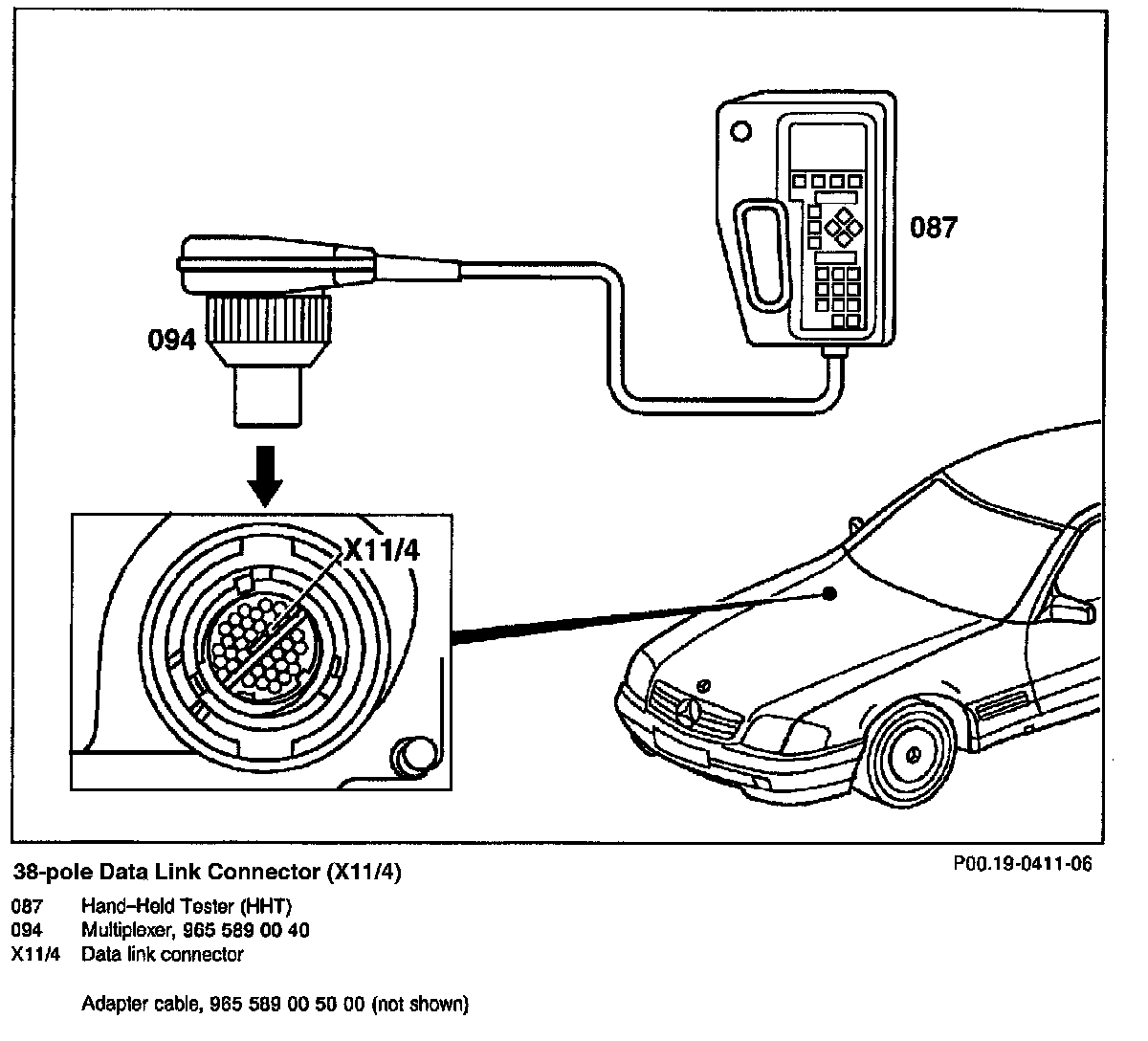 087

094

X11/4

38-pole Data Link Connector (X11/4)

P00.19-0411-06

087 Hand–Held Tester (HHT)
094 Multiplexer, 965 589 00 40
X11/4 Data link connector

Adapter cable, 965 589 00 50 00 (not shown)