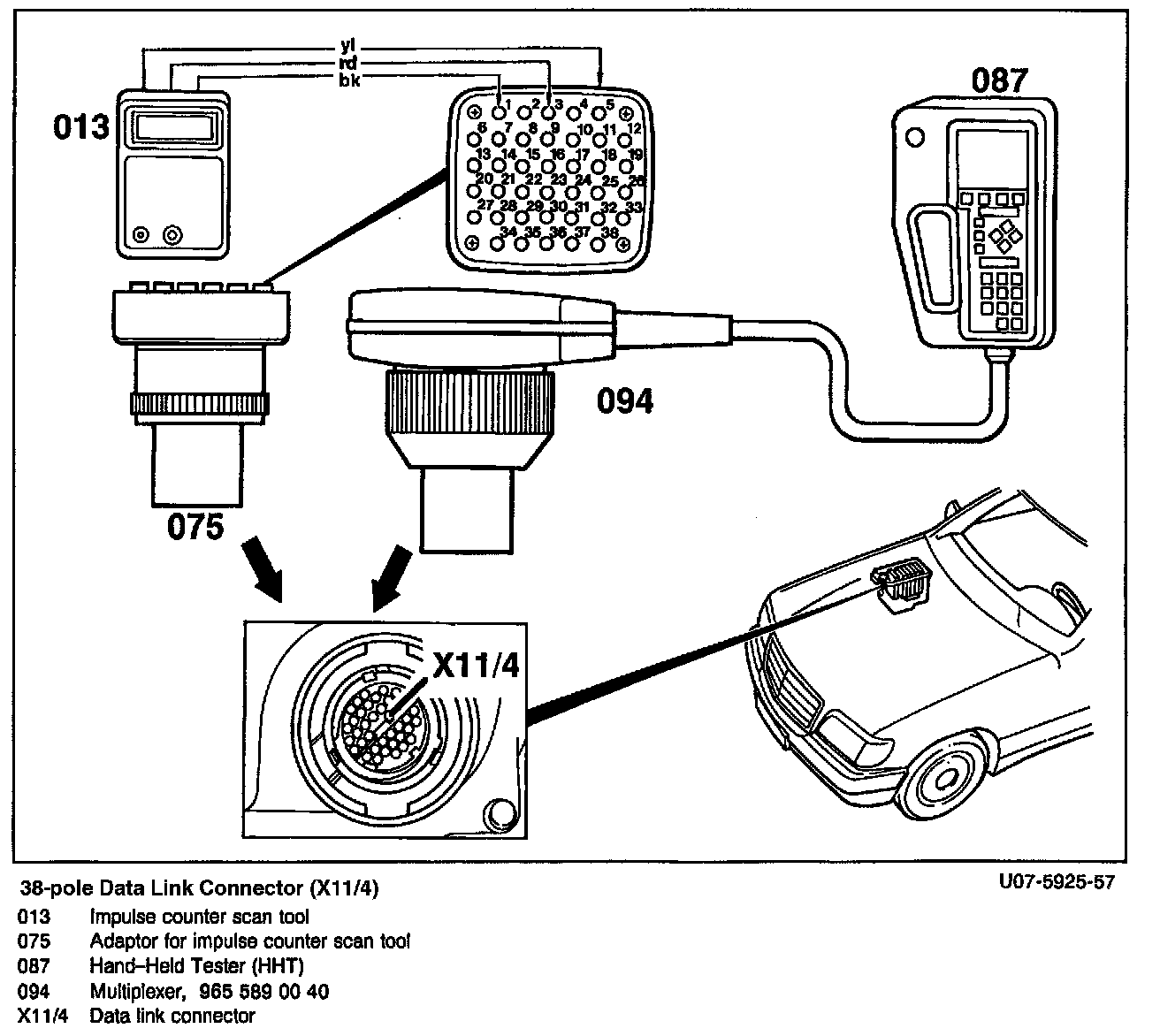 yl
rd
bk

013

1 2 3 4 5
6 7 8 9 10 11 12
13 14 15 16 17 18 19
20 21 22 23 24 25 26
27 28 29 30 31 32 33
34 35 36 37 38

087

094

075

X11/4

38-pole Data Link Connector (X11/4)

U07-5925-57

013 Impulse counter scan tool
075 Adaptor for impulse counter scan tool
087 Hand–Held Tester (HHT)
094 Multiplexer, 965 589 00 40
X11/4 Data link connector