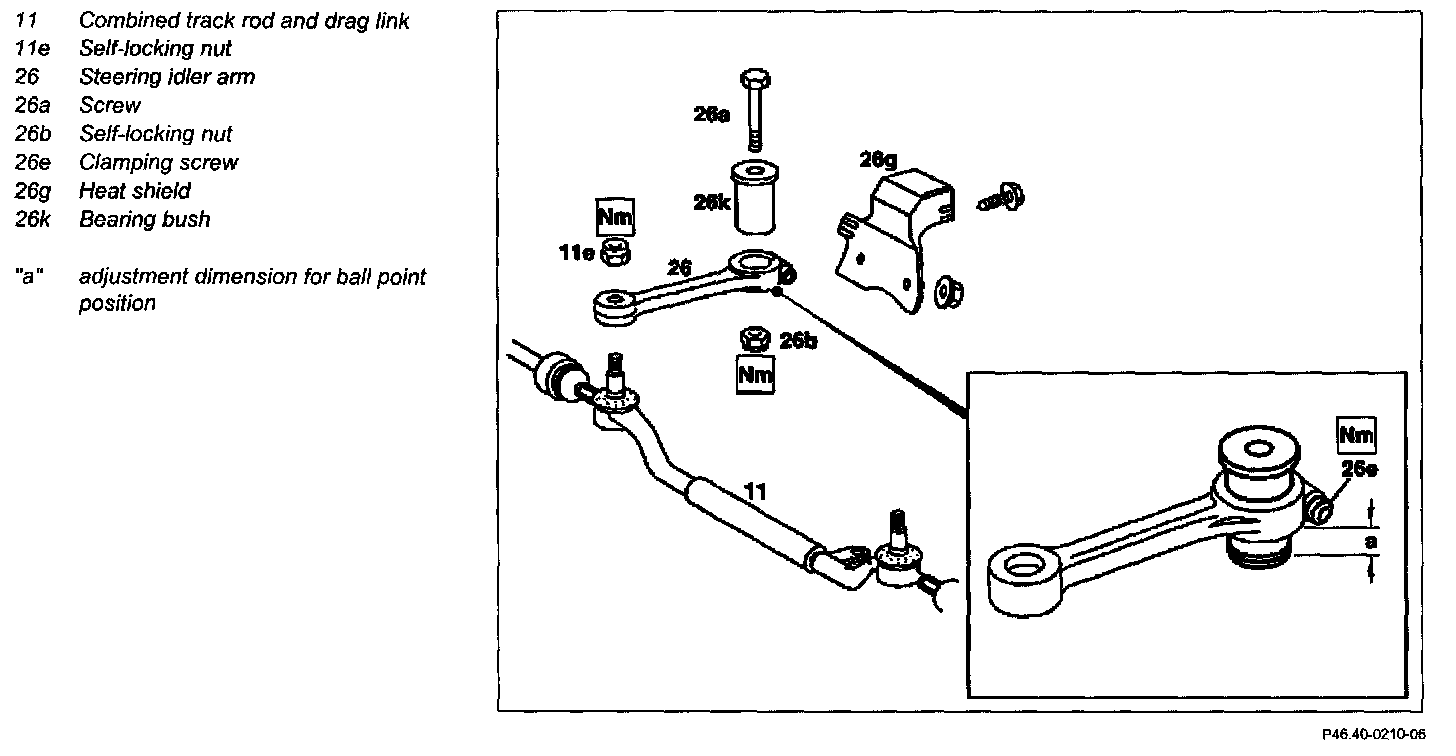 11 Combined track rod and drag link
11e Self-locking nut
26 Steering idler arm
26a Screw
26b Self-locking nut
26e Clamping screw
26g Heat shield
26k Bearing bush

"a" adjustment dimension for ball point position

26a
26g
26k
Nm
11e
26
26b
Nm
11
Nm
26e
a

P46.40-0210-06