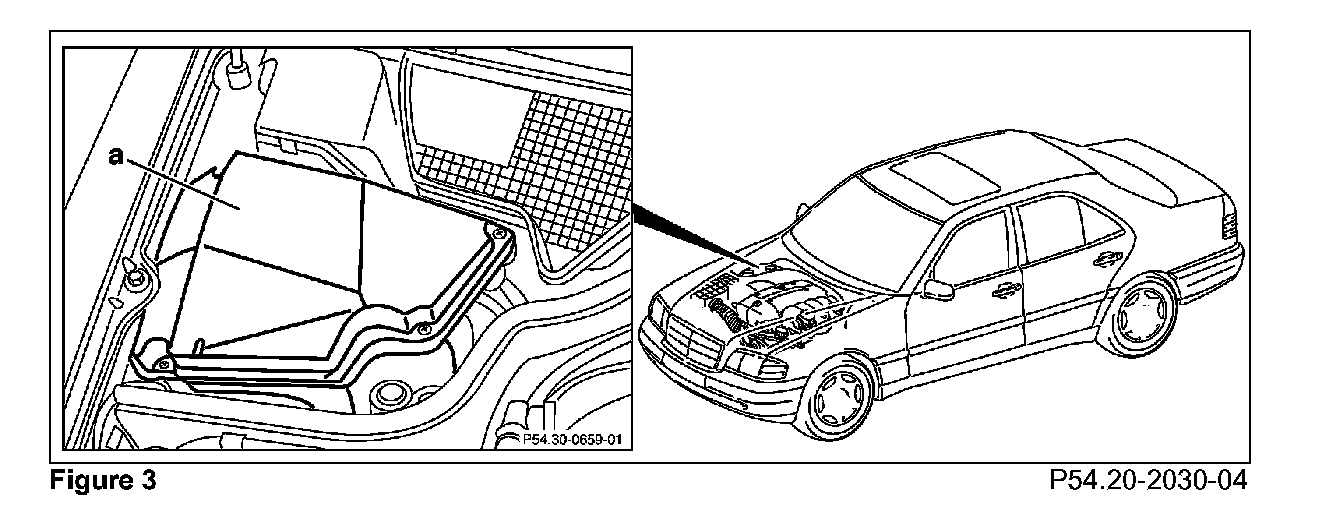 a

P54.30-0659-01

Figure 3

P54.20-2030-04