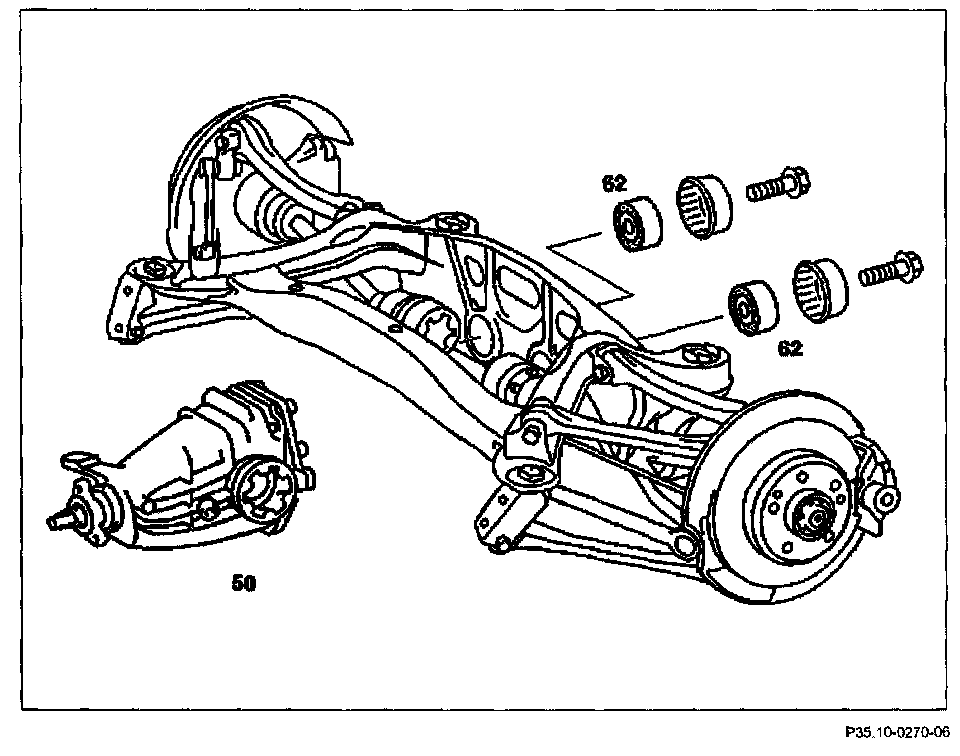 62

62

50

P35.10-0270-06