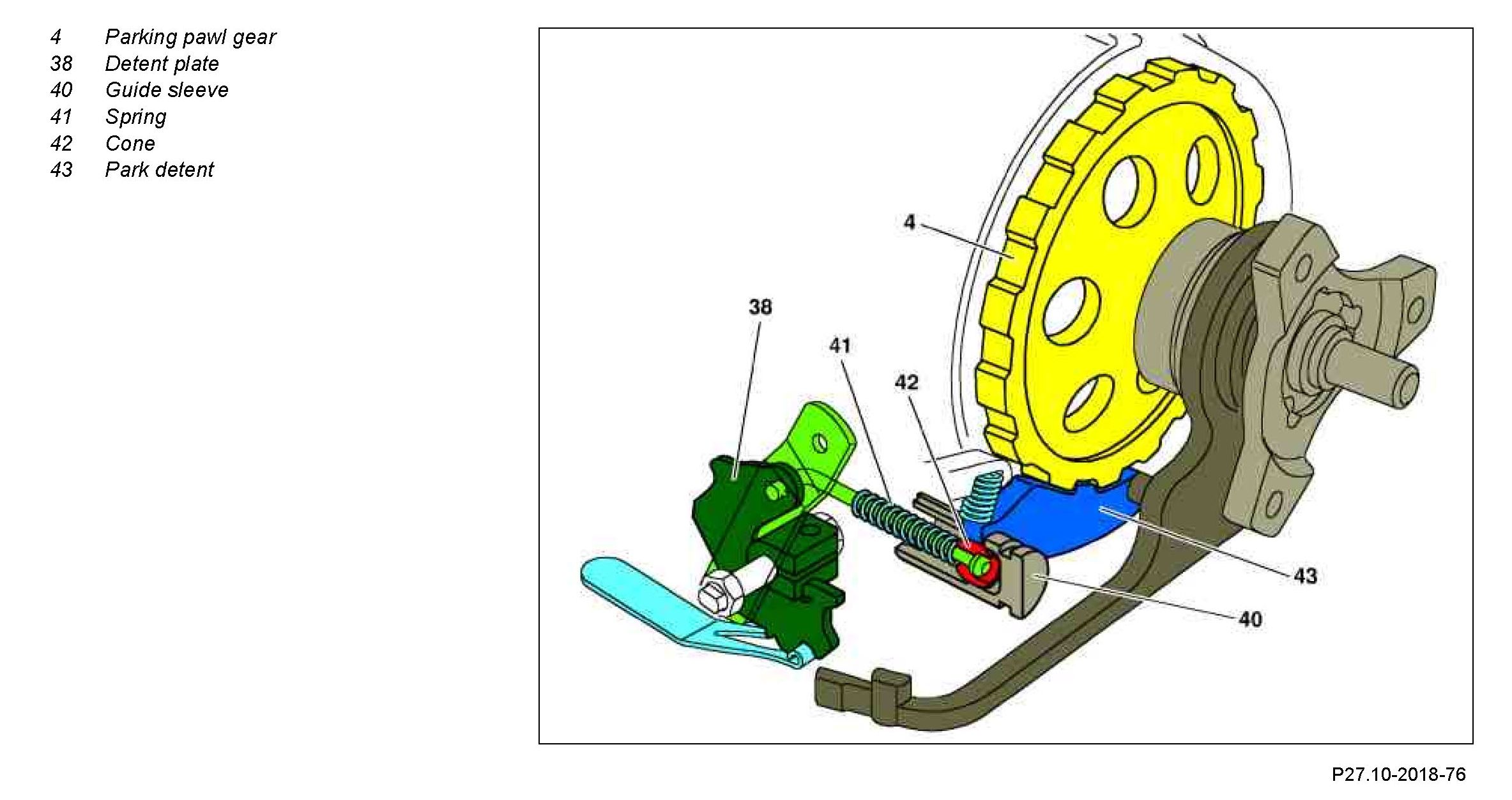 4 Parking pawl gear
38 Detent plate
40 Guide sleeve
41 Spring
42 Cone
43 Park detent

4
38
41
42
43
40

P27.10-2018-76