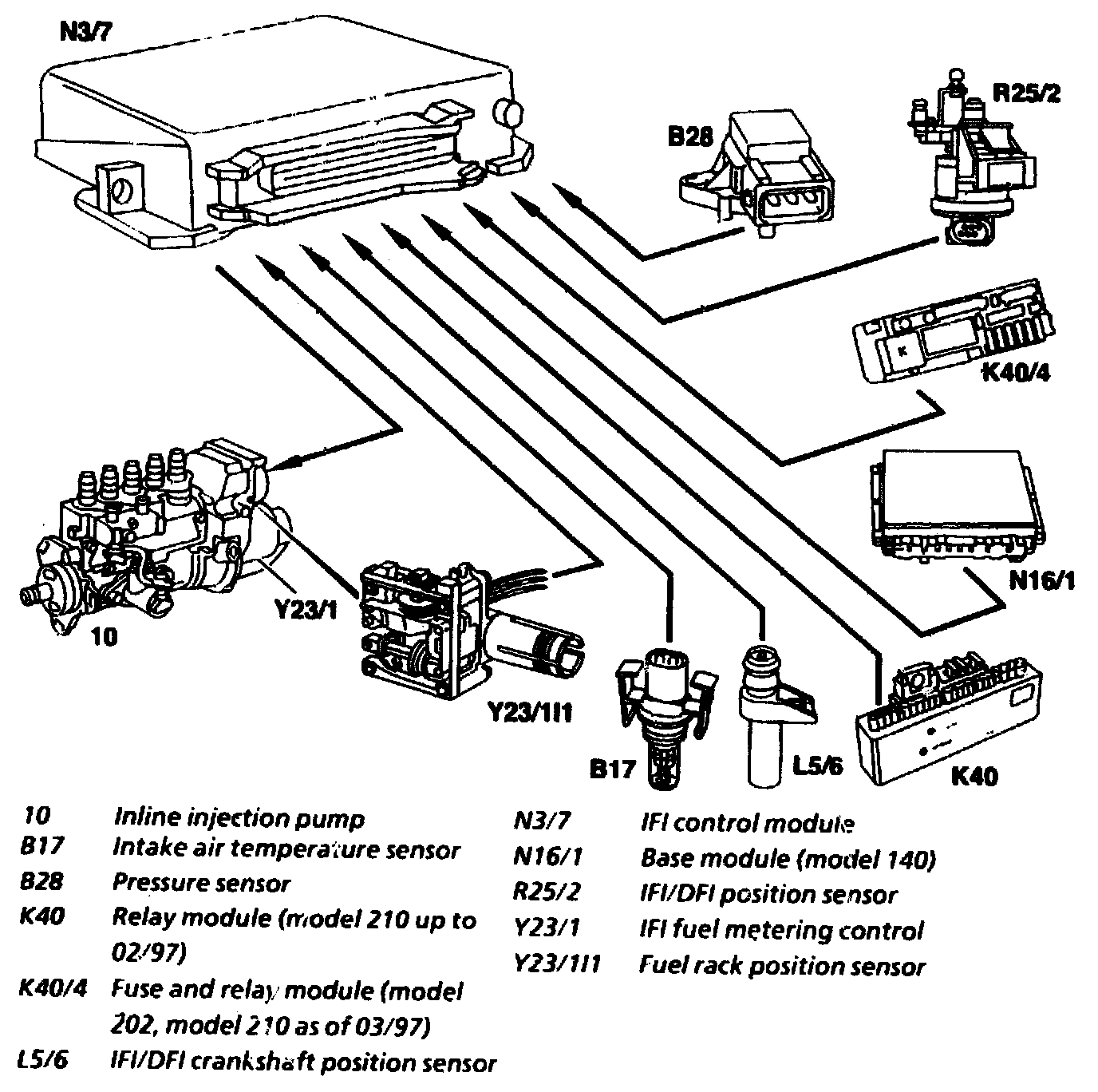 N3/7

B28

R25/2

K40/4

N16/1

10

Y23/1

Y23/1l1

B17

L5/6

K40

10 Inline injection pump
B17 Intake air temperature sensor
B28 Pressure sensor
K40 Relay module (model 210 up to 02/97)
K40/4 Fuse and relay module (model 202, model 210 as of 03/97)
L5/6 IFI/DFI crankshaft position sensor

N3/7 IFI control module
N16/1 Base module (model 140)
R25/2 IFI/DFI position sensor
Y23/1 IFI fuel metering control
Y23/1l1 Fuel rack position sensor