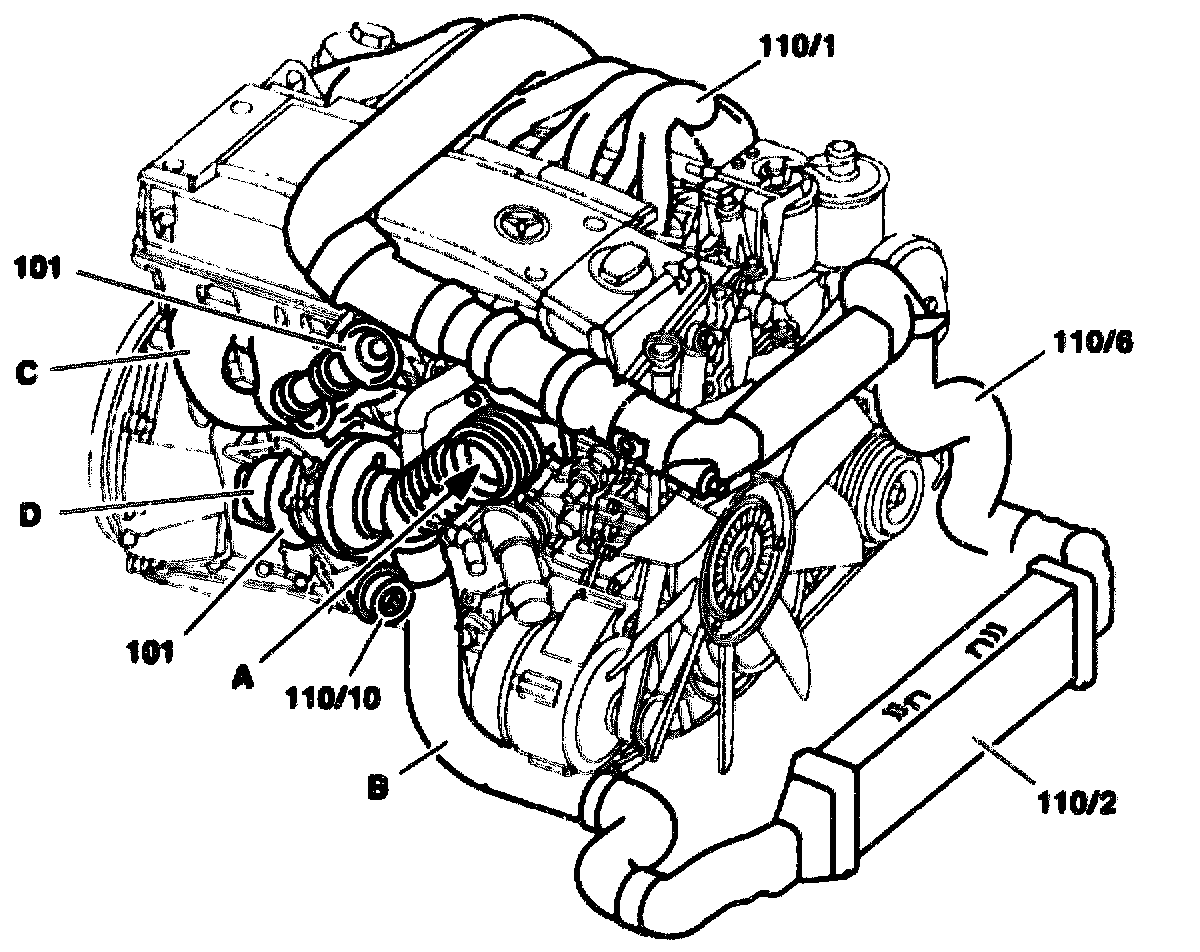 110/1
101
C
110/6
D
101
A
110/10
B
110/2