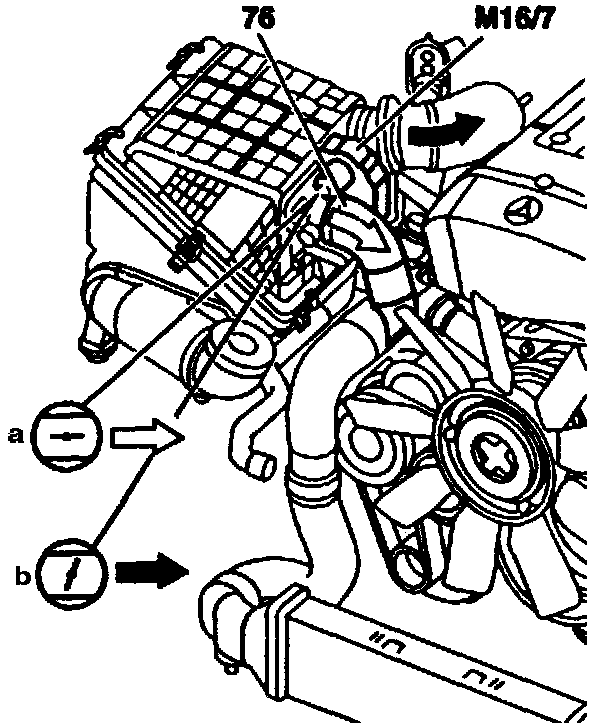 76
M16/7
a
b