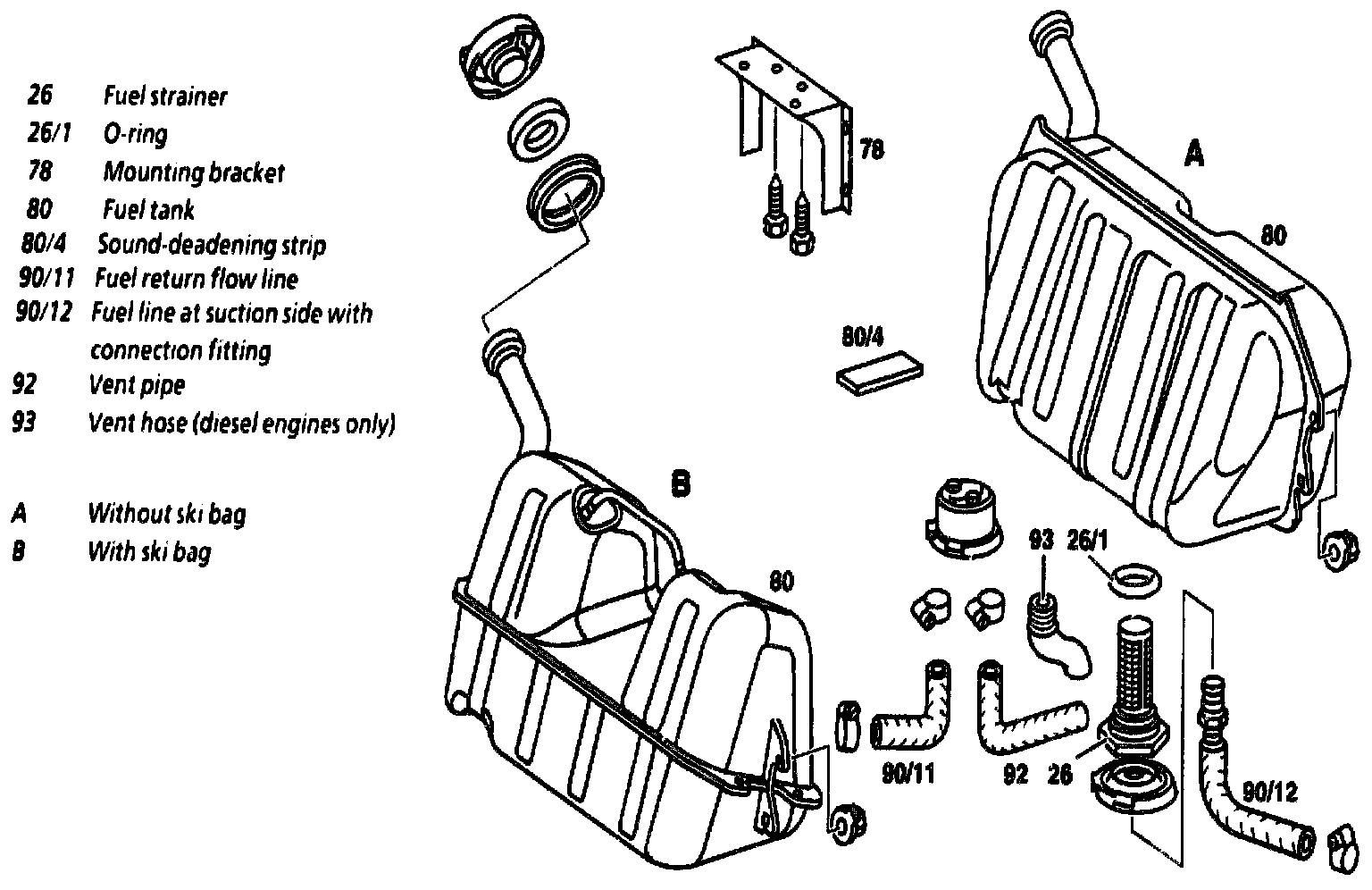 26 Fuel strainer
26/1 O-ring
78 Mounting bracket
80 Fuel tank
80/4 Sound-deadening strip
90/11 Fuel return flow line
90/12 Fuel line at suction side with connection fitting
92 Vent pipe
93 Vent hose (diesel engines only)

A Without ski bag
B With ski bag

78
A
80
80/4
B
80
93
26/1
90/11
92
26
90/12