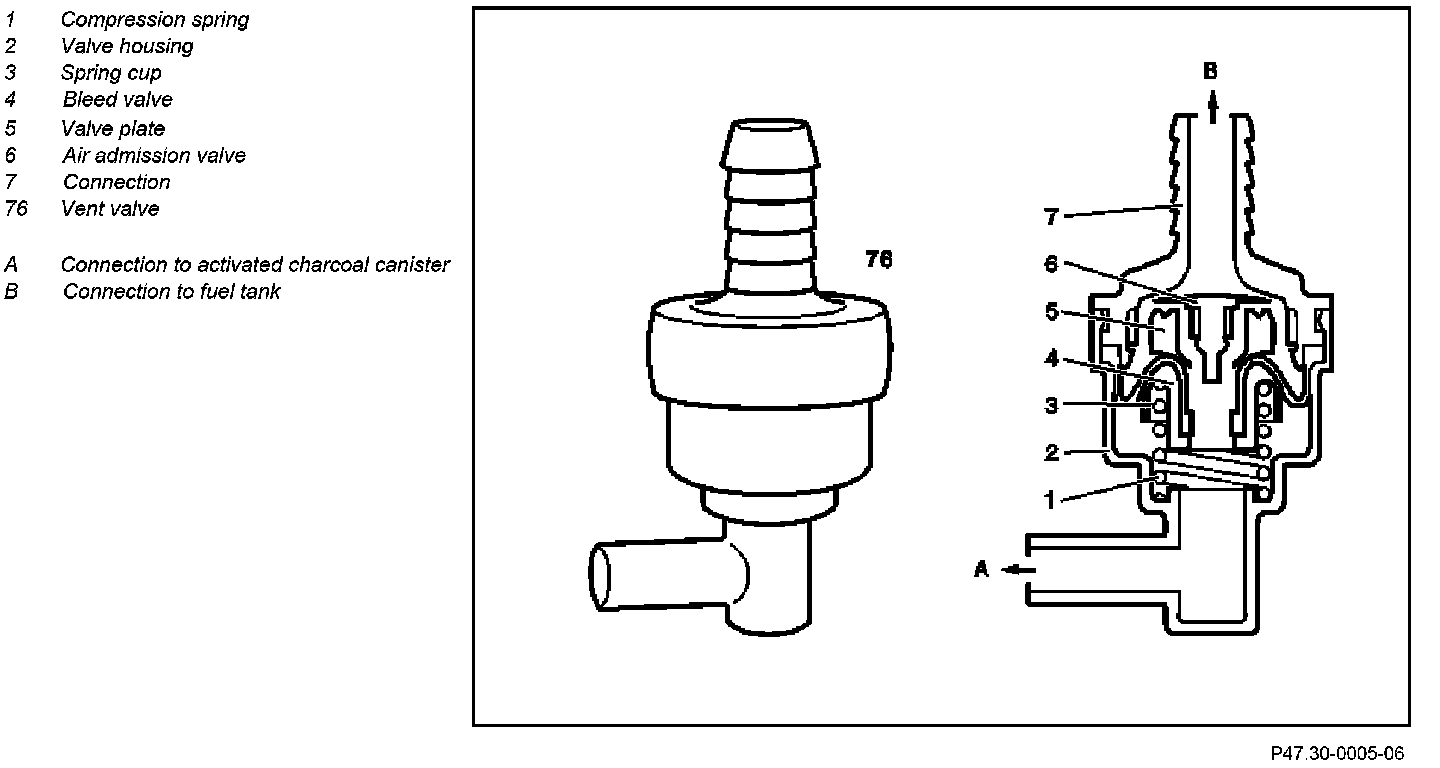 1 Compression spring
2 Valve housing
3 Spring cup
4 Bleed valve
5 Valve plate
6 Air admission valve
7 Connection
76 Vent valve

A Connection to activated charcoal canister
B Connection to fuel tank

76

B
7
6
5
4
3
2
1
A

P47.30-0005-06