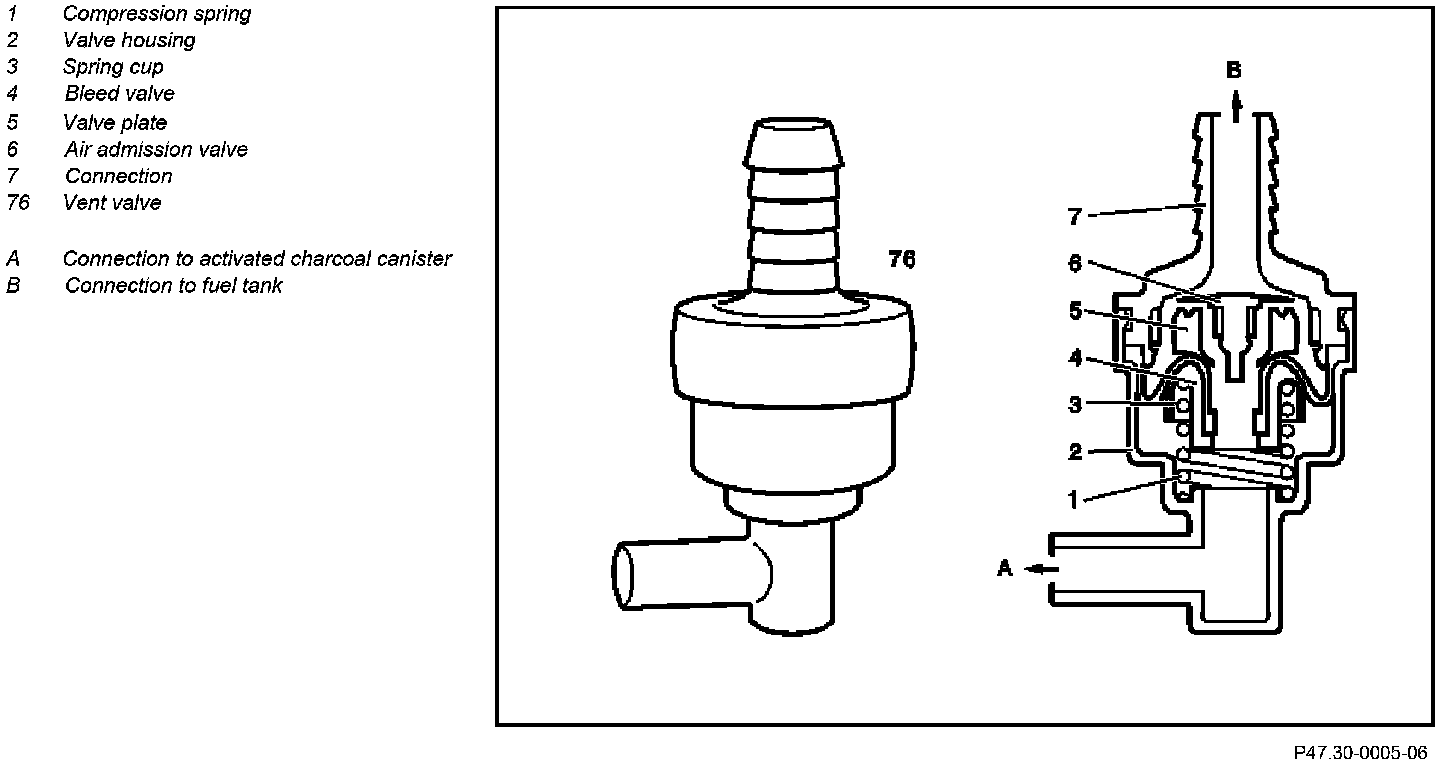 1 Compression spring
2 Valve housing
3 Spring cup
4 Bleed valve
5 Valve plate
6 Air admission valve
7 Connection
76 Vent valve

A Connection to activated charcoal canister
B Connection to fuel tank

76

B
7
6
5
4
3
2
1
A

P47.30-0005-06