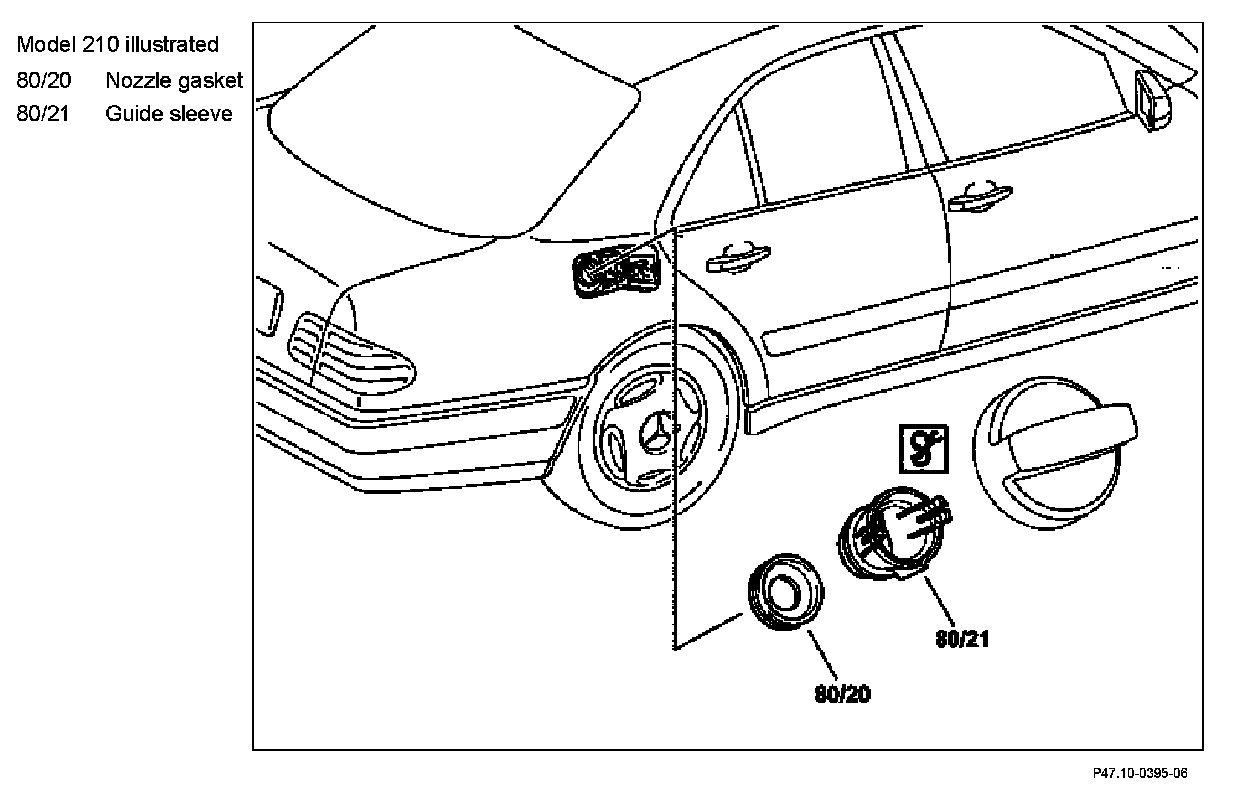 Model 210 illustrated
80/20 Nozzle gasket
80/21 Guide sleeve

80/21

80/20

P47.10-0395-06