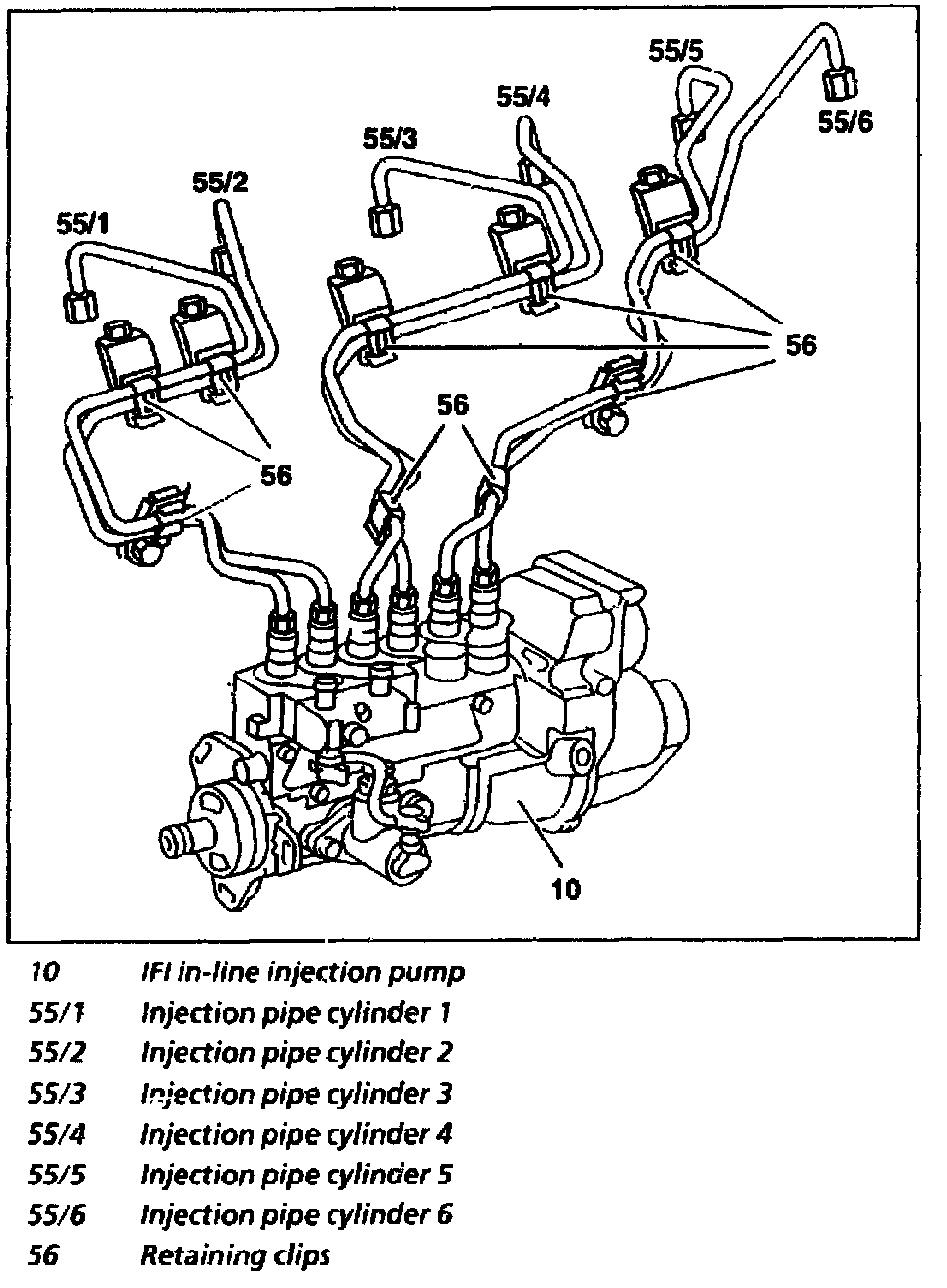 55/5
55/6
55/4
55/3
55/2
55/1
56
56
56
10

10 IFI in-line injection pump
55/1 Injection pipe cylinder 1
55/2 Injection pipe cylinder 2
55/3 Injection pipe cylinder 3
55/4 Injection pipe cylinder 4
55/5 Injection pipe cylinder 5
55/6 Injection pipe cylinder 6
56 Retaining clips