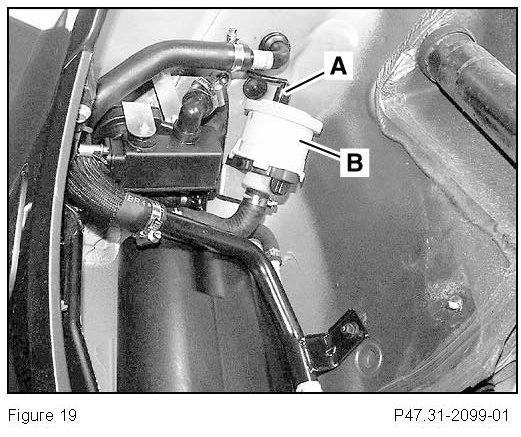 A

B

Figure 19

P47.31-2099-01