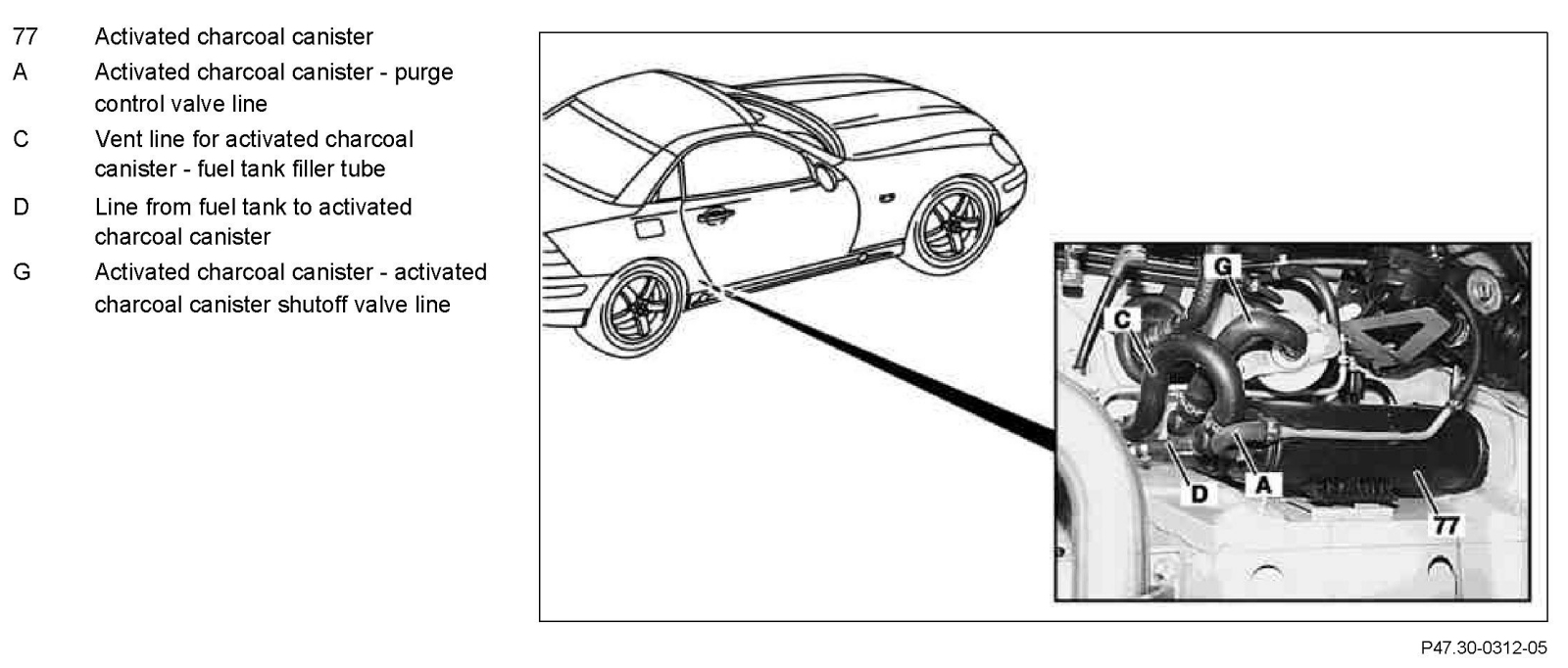 77 Activated charcoal canister

A Activated charcoal canister - purge control valve line

C Vent line for activated charcoal canister - fuel tank filler tube

D Line from fuel tank to activated charcoal canister

G Activated charcoal canister - activated charcoal canister shutoff valve line

G

C

D

A

77

P47.30-0312-05