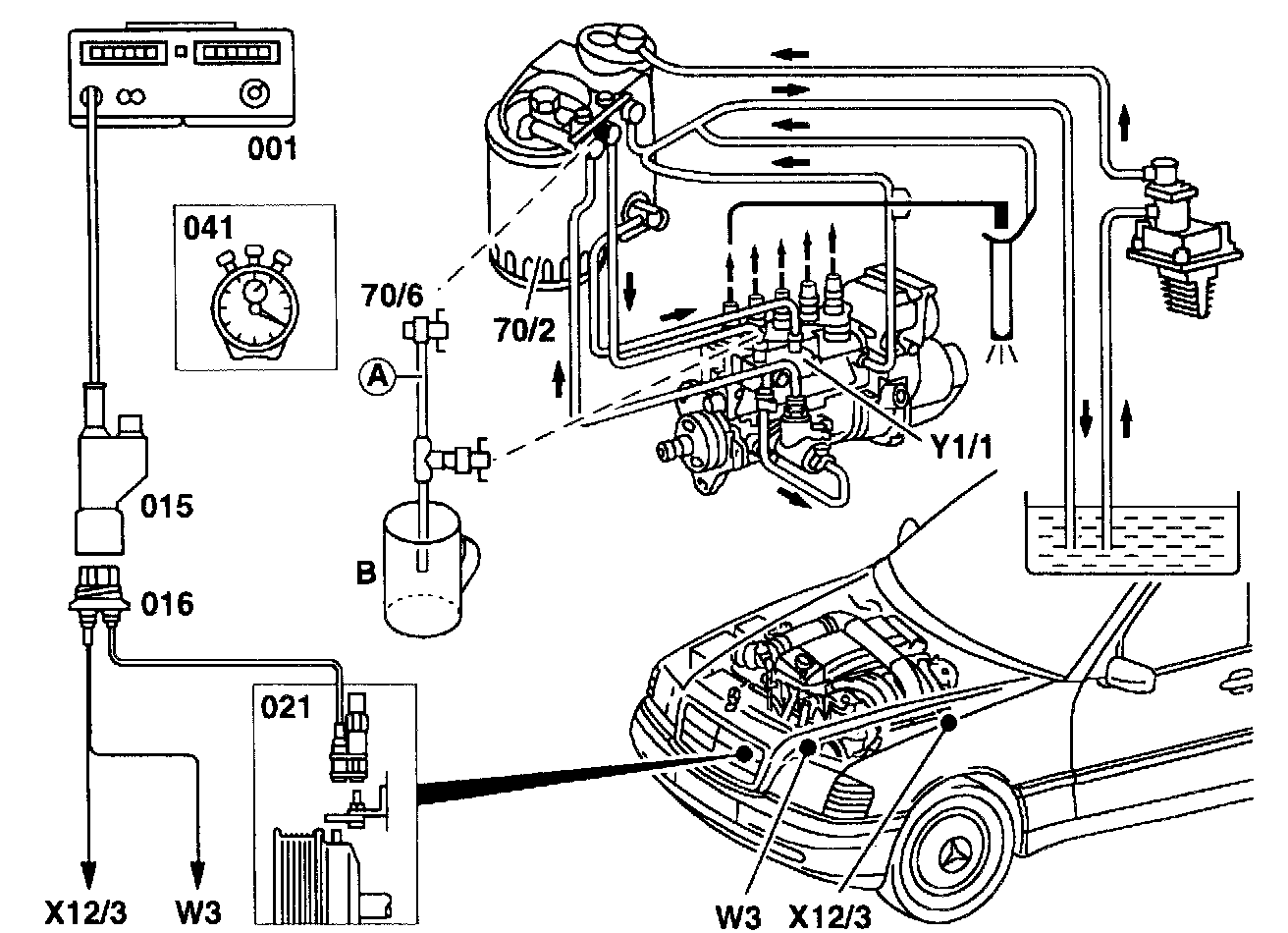 001
041
70/6
70/2
A
Y1/1
015
B
016
021
X12/3
W3
W3
X12/3