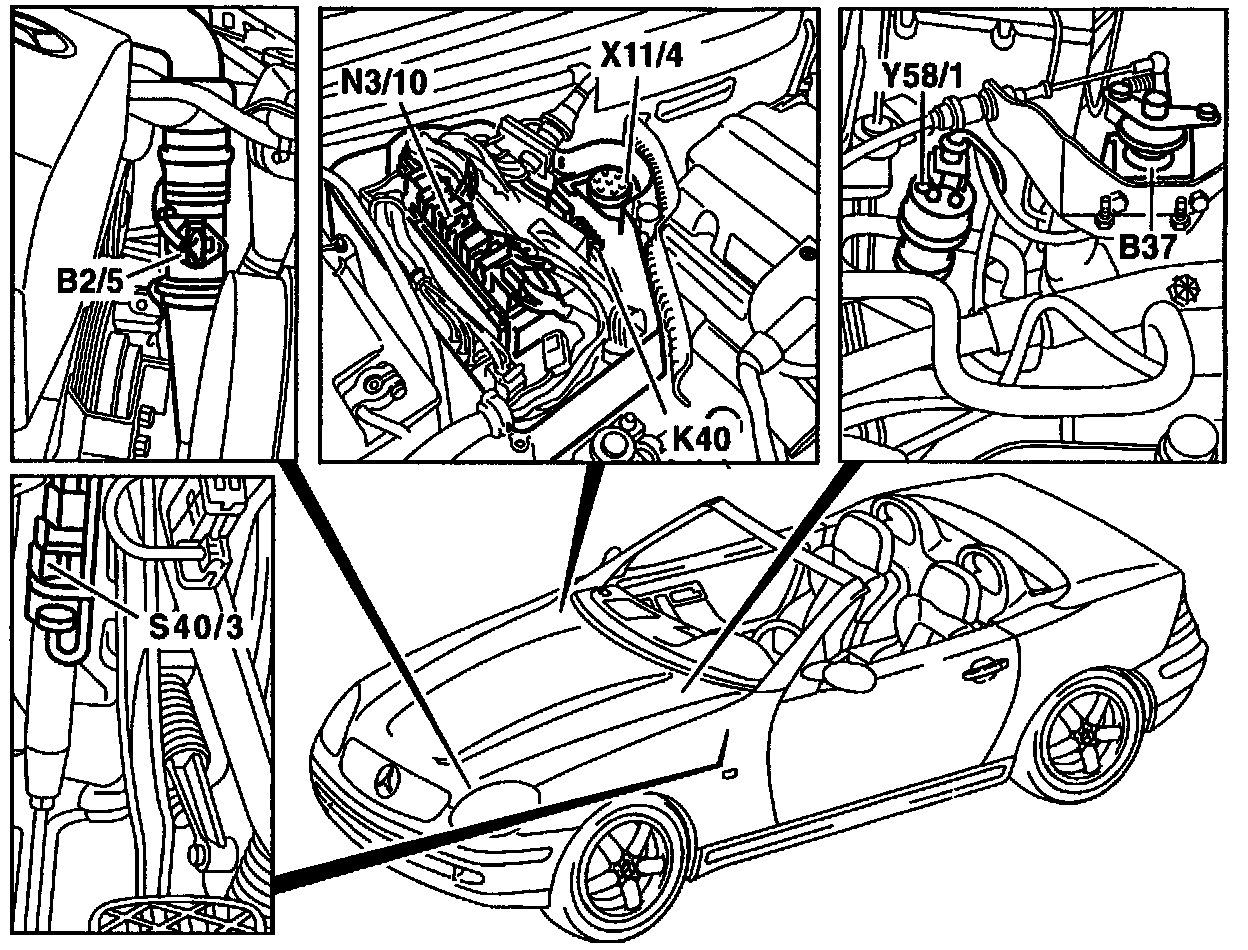 B2/5

N3/10

X11/4

K40

Y58/1

B37

S40/3