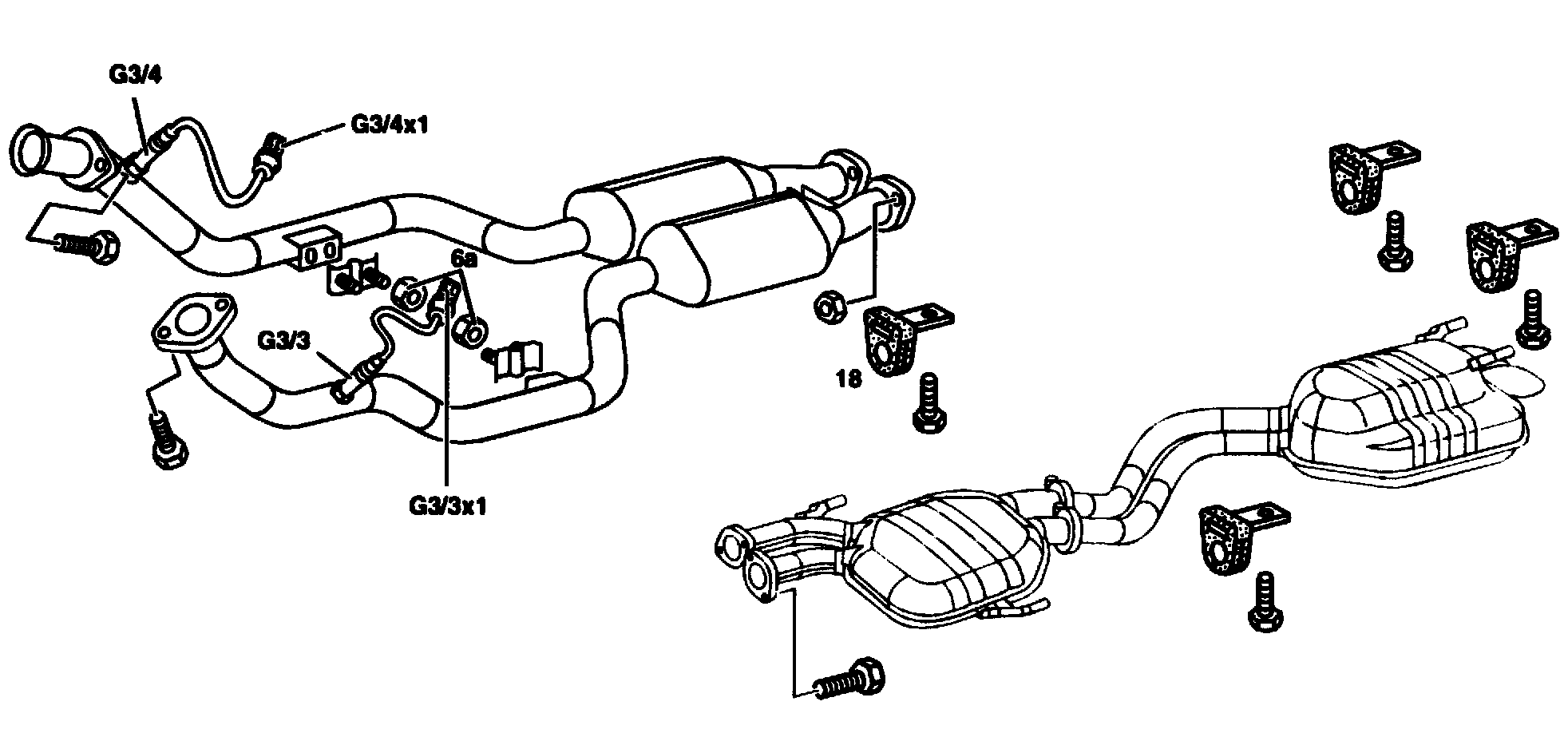 G3/4

G3/4x1

6a

G3/3

18

G3/3x1