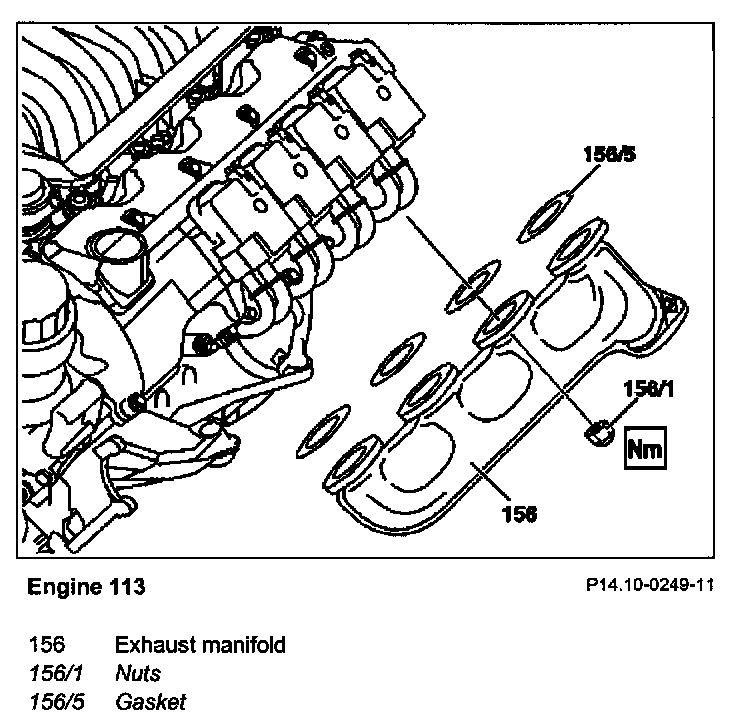 156/5

156/1

Nm

156

Engine 113

P14.10-0249-11

156 Exhaust manifold
156/1 Nuts
156/5 Gasket