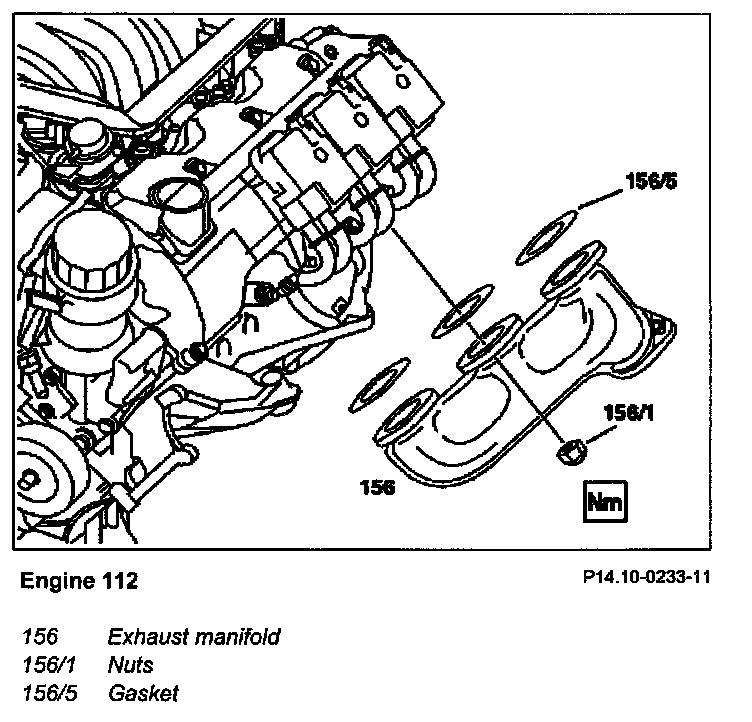 156/5

156/1

156

Nm

Engine 112

P14.10-0233-11

156 Exhaust manifold
156/1 Nuts
156/5 Gasket