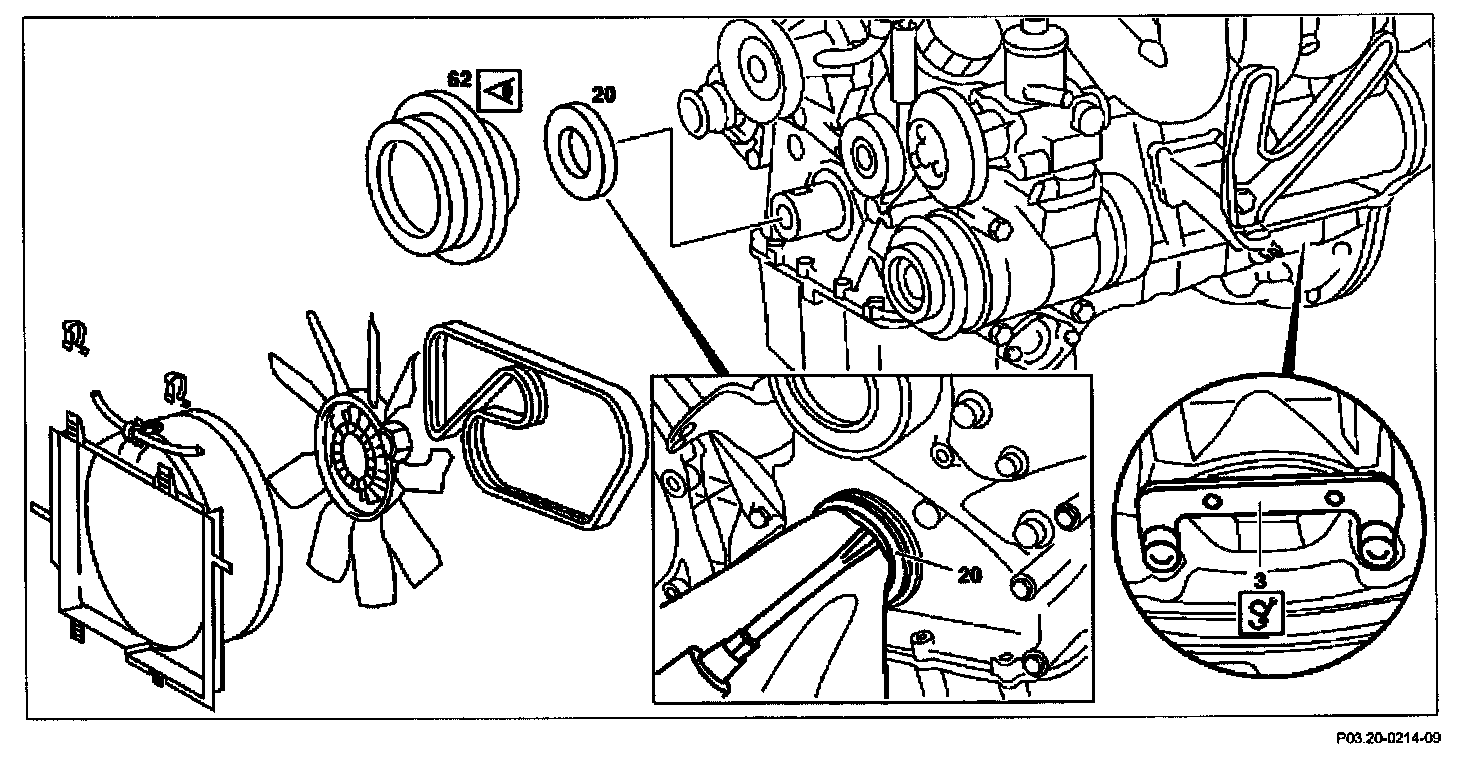 62
20
20
3
P03.20-0214-09