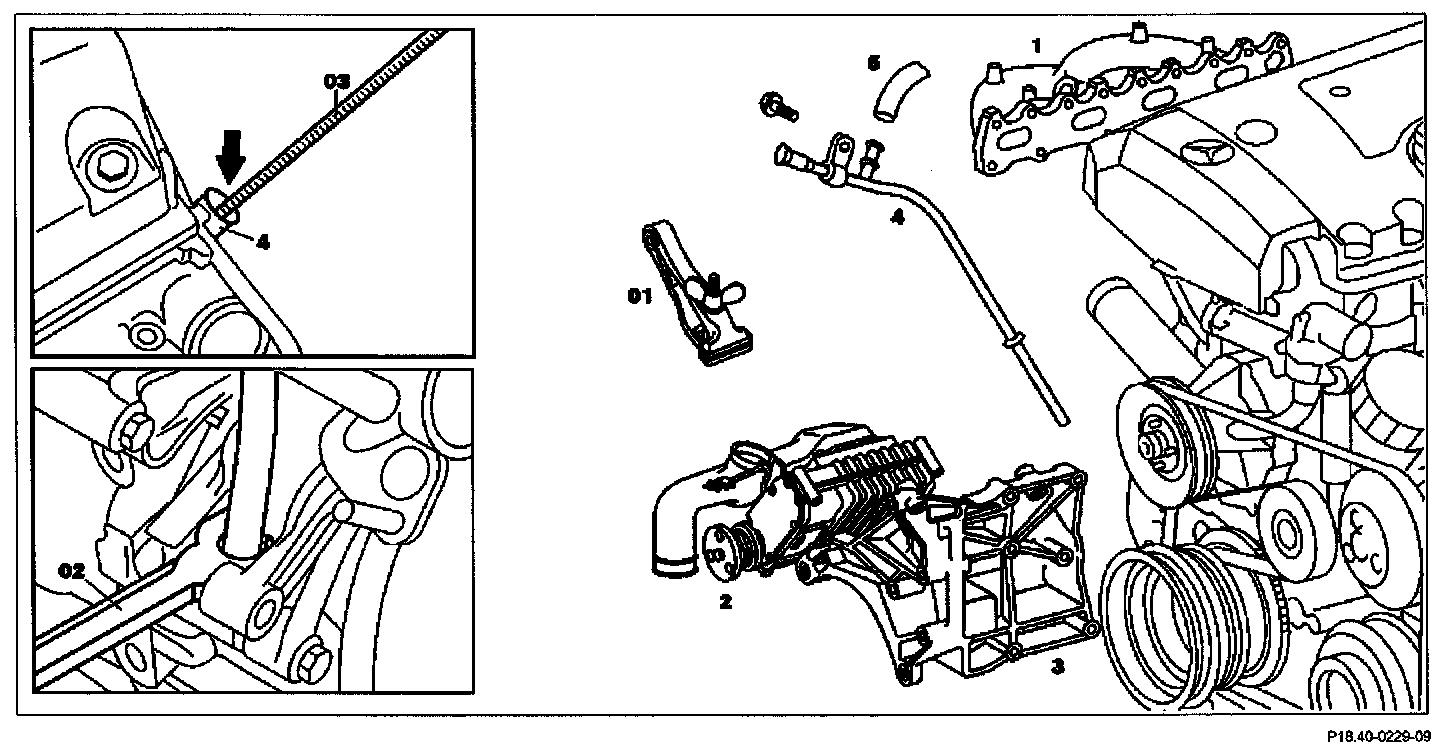 03
4
02
5
1
4
01
2
3
P18.40-0229-09