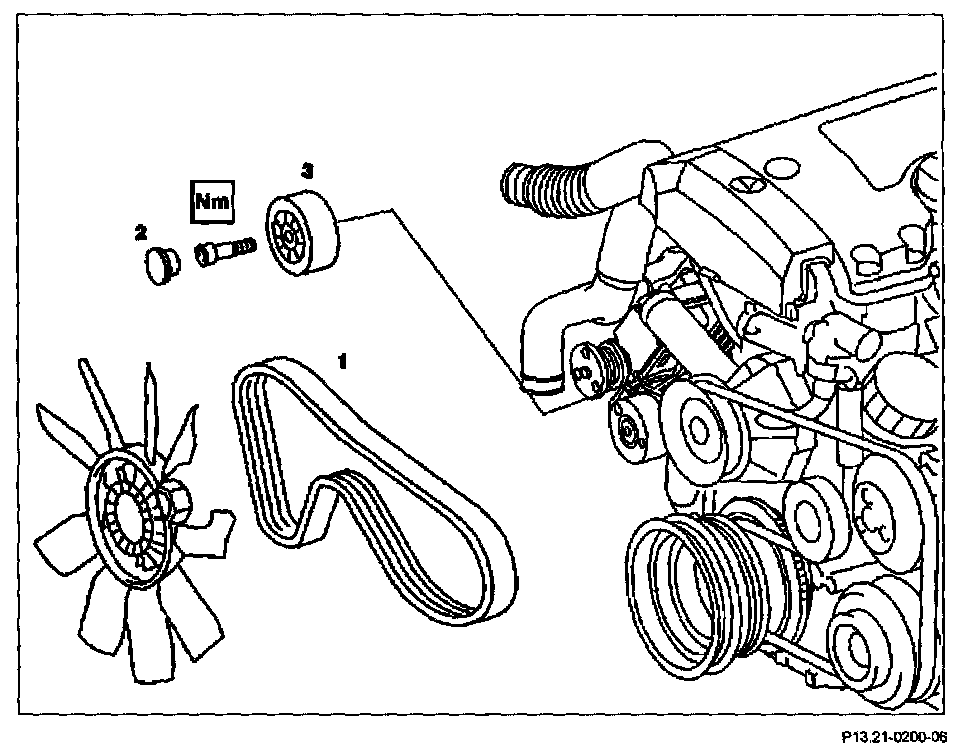 3

Nm

2

1

P13.21-0200-06