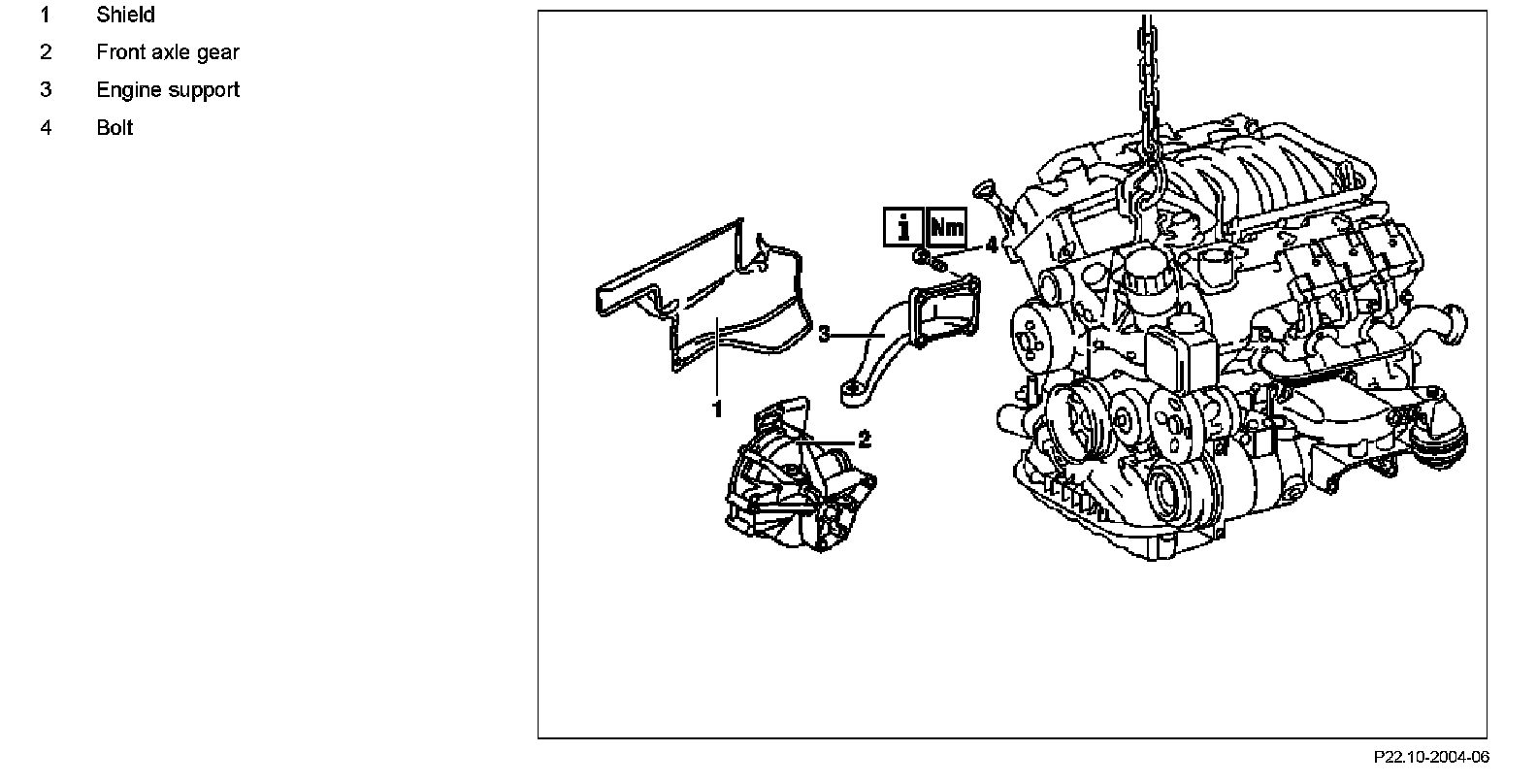 1 Shield
2 Front axle gear
3 Engine support
4 Bolt

i
Nm
4
3
1
2

P22.10-2004-06