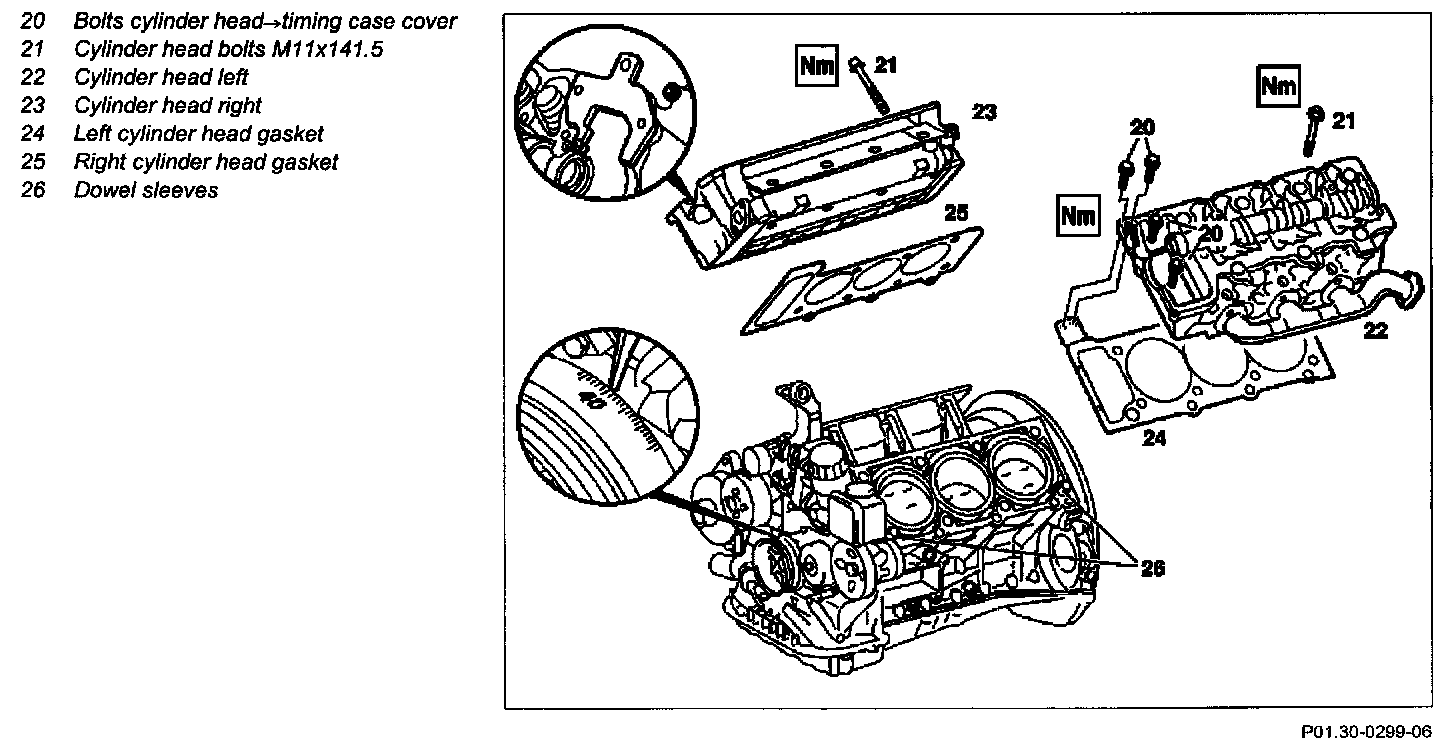 20 Bolts cylinder head→timing case cover
21 Cylinder head bolts M11x141.5
22 Cylinder head left
23 Cylinder head right
24 Left cylinder head gasket
25 Right cylinder head gasket
26 Dowel sleeves

Nm
21
23
25
Nm
21
20
Nm
20
22
24
40
26

P01.30-0299-06