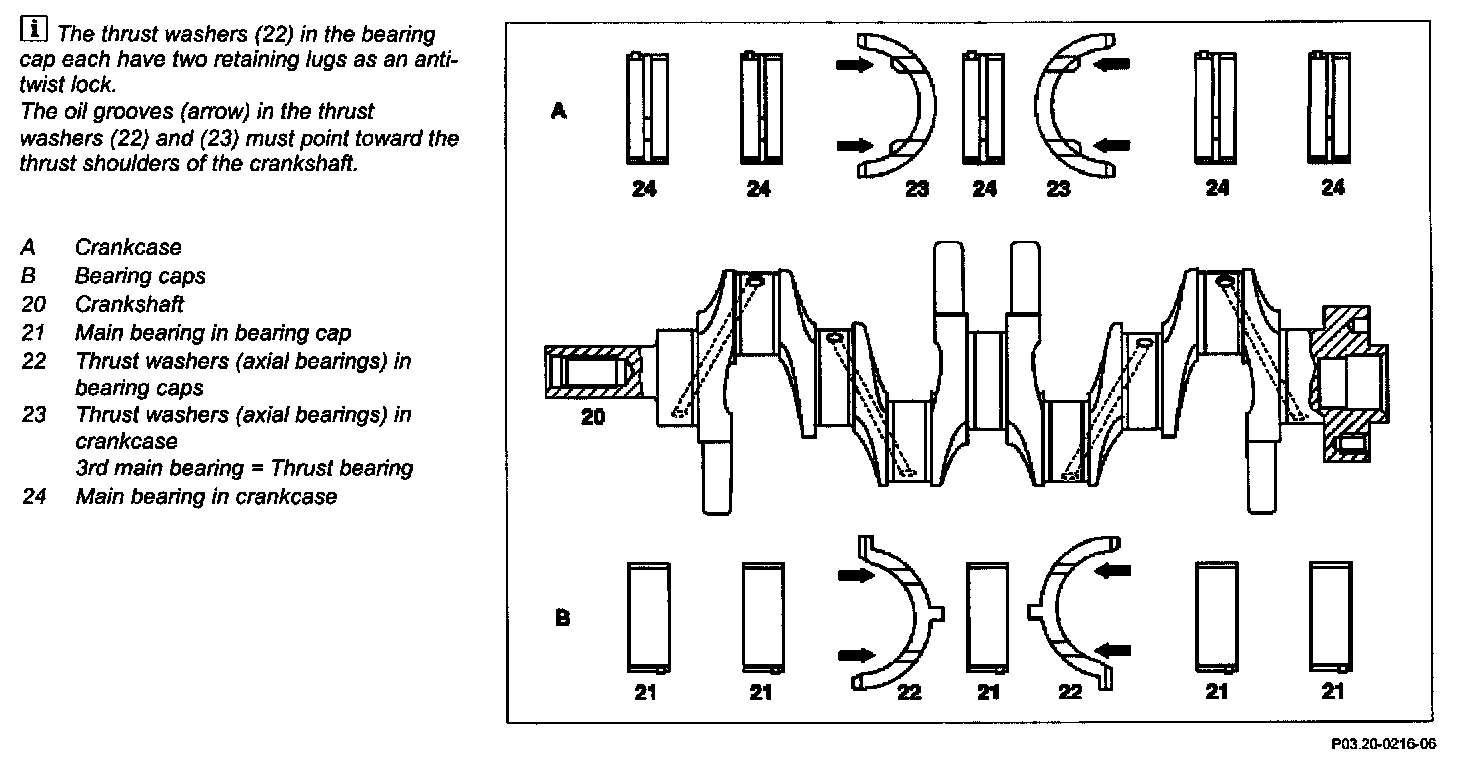 i The thrust washers (22) in the bearing cap each have two retaining lugs as an anti-twist lock.
The oil grooves (arrow) in the thrust washers (22) and (23) must point toward the thrust shoulders of the crankshaft.

A Crankcase
B Bearing caps
20 Crankshaft
21 Main bearing in bearing cap
22 Thrust washers (axial bearings) in bearing caps
23 Thrust washers (axial bearings) in crankcase
3rd main bearing = Thrust bearing
24 Main bearing in crankcase

A
24 24 23 24 23 24 24
20
B
21 21 22 21 22 21 21

P03.20-0216-06