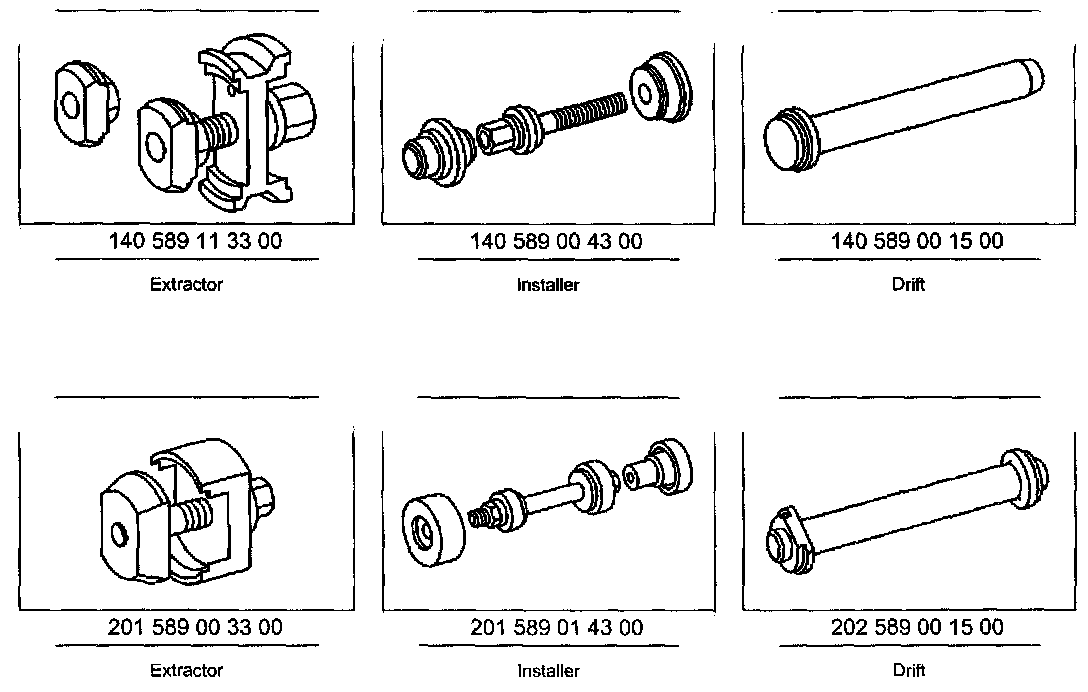 140 589 11 33 00

Extractor

140 589 00 43 00

Installer

140 589 00 15 00

Drift

201 589 00 33 00

Extractor

201 589 01 43 00

Installer

202 589 00 15 00

Drift