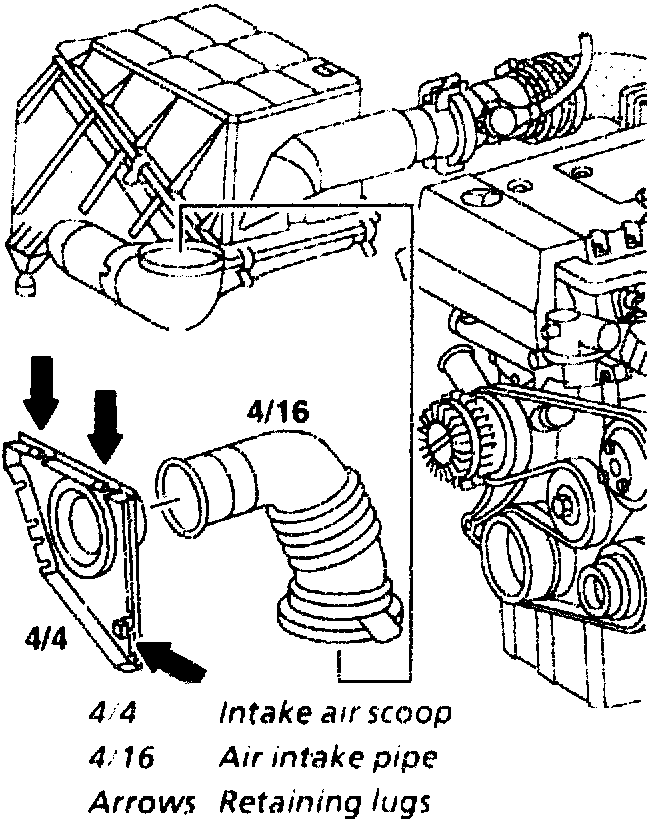 4/16

4/4

4/4 Intake air scoop
4/16 Air intake pipe
Arrows Retaining lugs