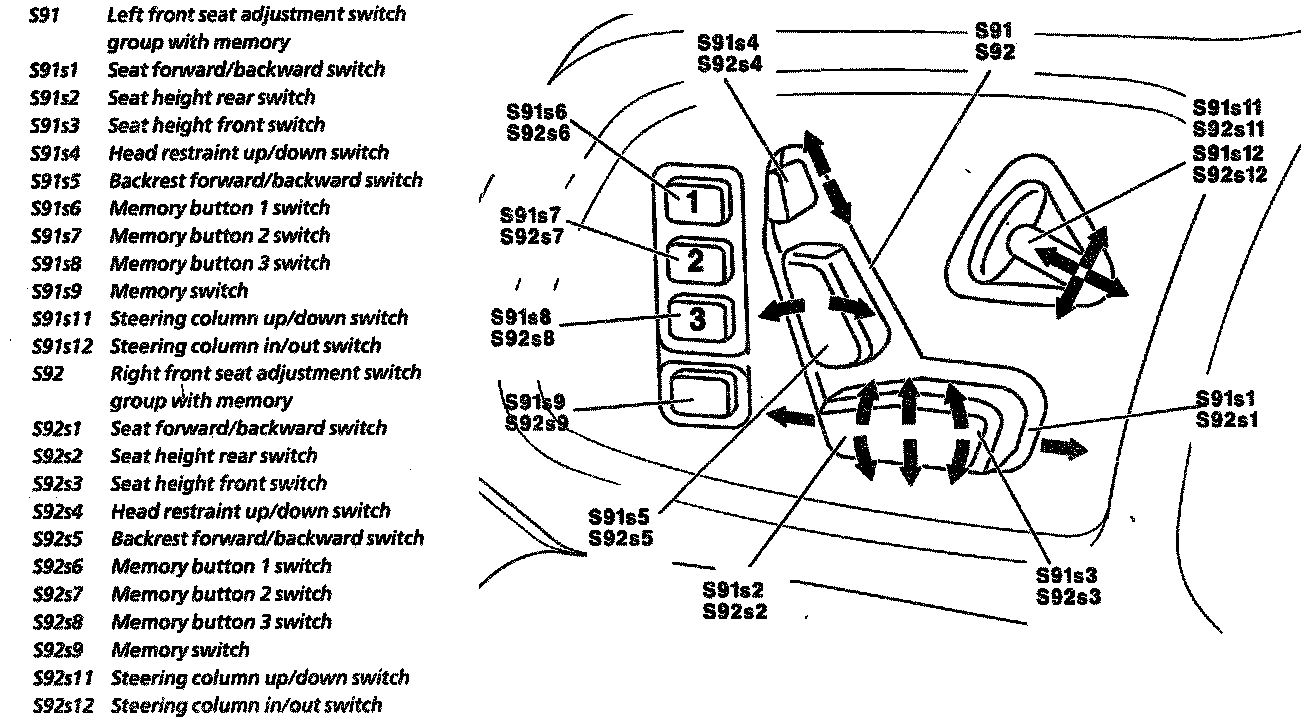 S91 Left front seat adjustment switch group with memory
S91s1 Seat forward/backward switch
S91s2 Seat height rear switch
S91s3 Seat height front switch
S91s4 Head restraint up/down switch
S91s5 Backrest forward/backward switch
S91s6 Memory button 1 switch
S91s7 Memory button 2 switch
S91s8 Memory button 3 switch
S91s9 Memory switch
S91s11 Steering column up/down switch
S91s12 Steering column in/out switch
S92 Right front seat adjustment switch group with memory
S92s1 Seat forward/backward switch
S92s2 Seat height rear switch
S92s3 Seat height front switch
S92s4 Head restraint up/down switch
S92s5 Backrest forward/backward switch
S92s6 Memory button 1 switch
S92s7 Memory button 2 switch
S92s8 Memory button 3 switch
S92s9 Memory switch
S92s11 Steering column up/down switch
S92s12 Steering column in/out switch

S91s4
S92s4
S91
S92
S91s6
S92s6
S91s11
S92s11
S91s12
S92s12
S91s7
S92s7
1
2
3
S91s8
S92s8
S91s9
S92s9
S91s1
S92s1
S91s5
S92s5
S91s2
S92s2
S91s3
S92s3