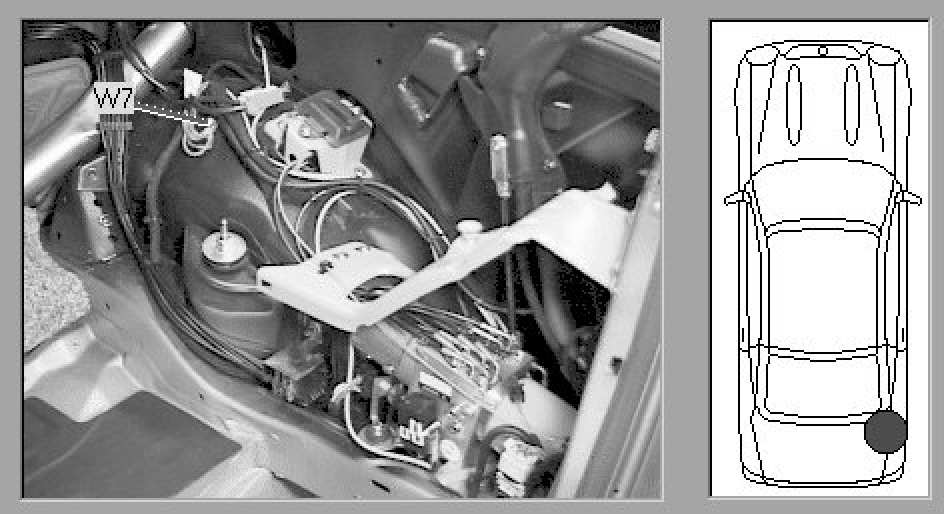 W7