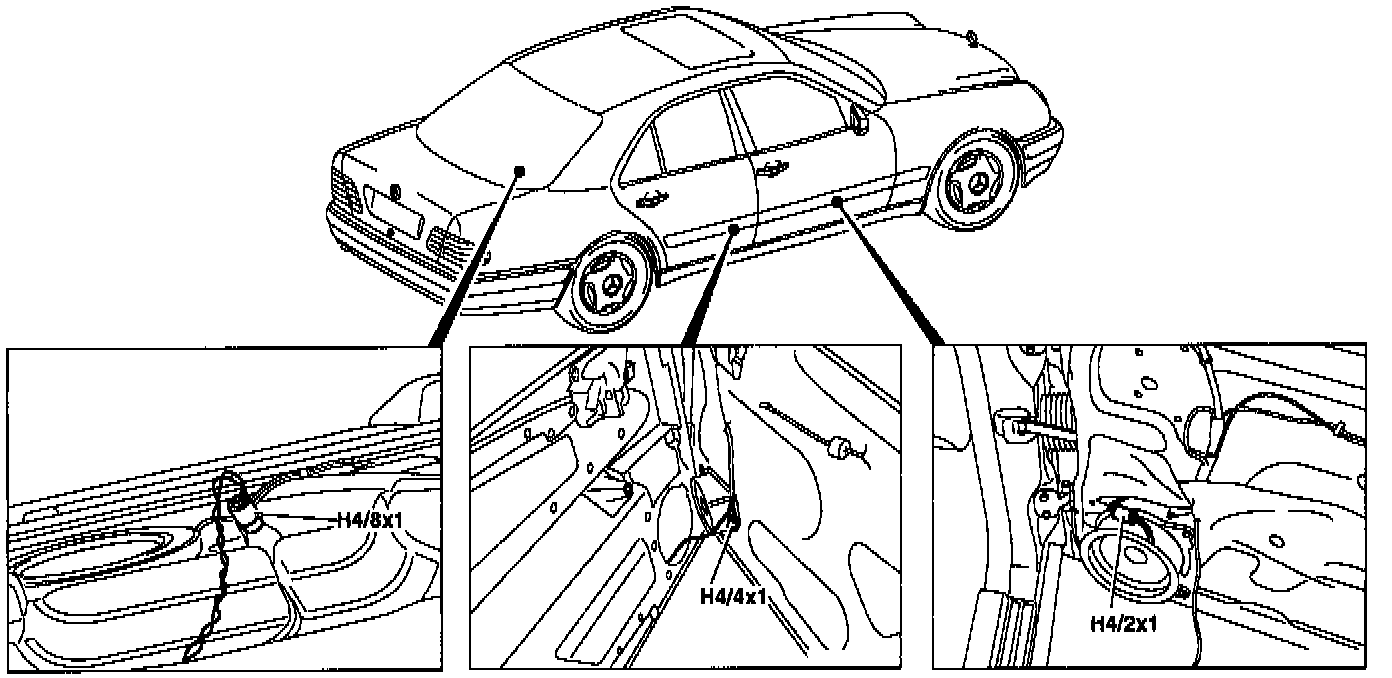 H4/8x1

H4/4x1

H4/2x1