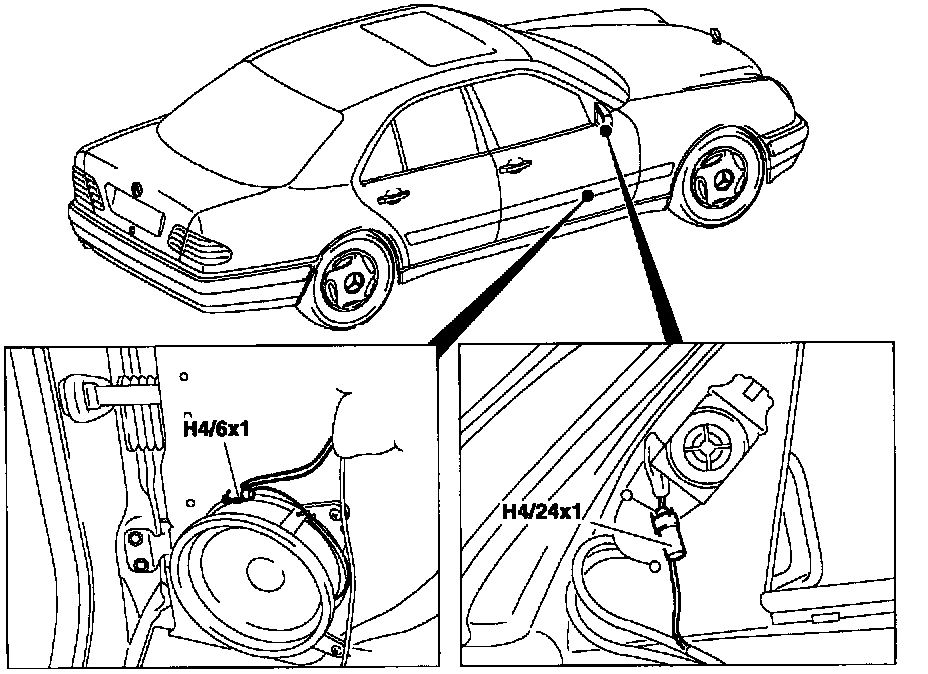 H4/6x1

H4/24x1