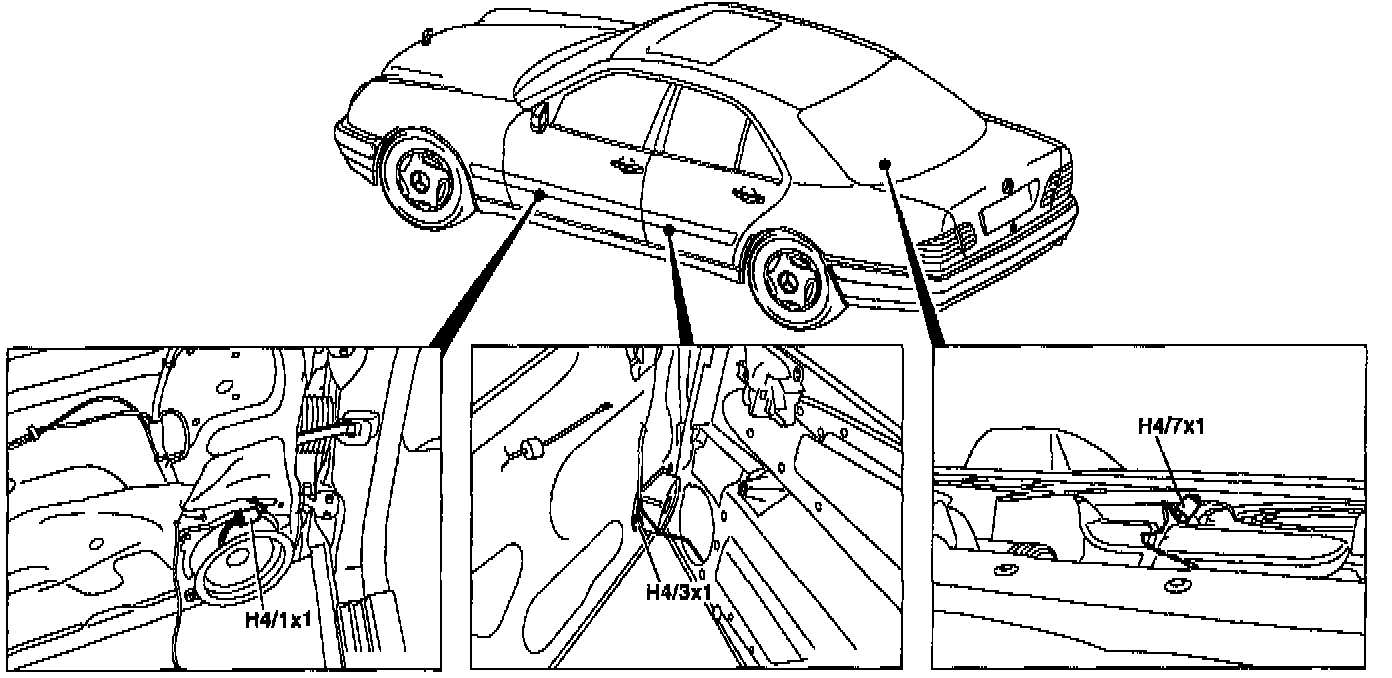 H4/1x1

H4/3x1

H4/7x1