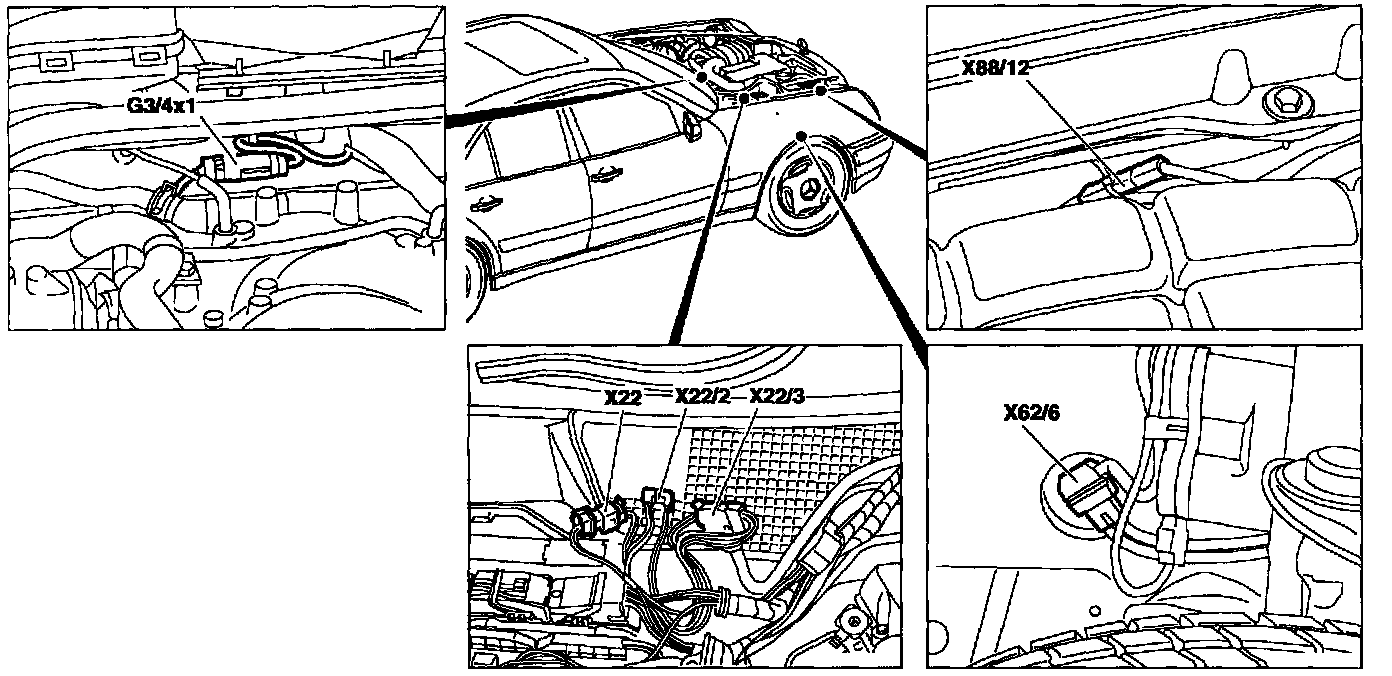 G3/4x1

X88/12

X22 X22/2 X22/3

X62/6