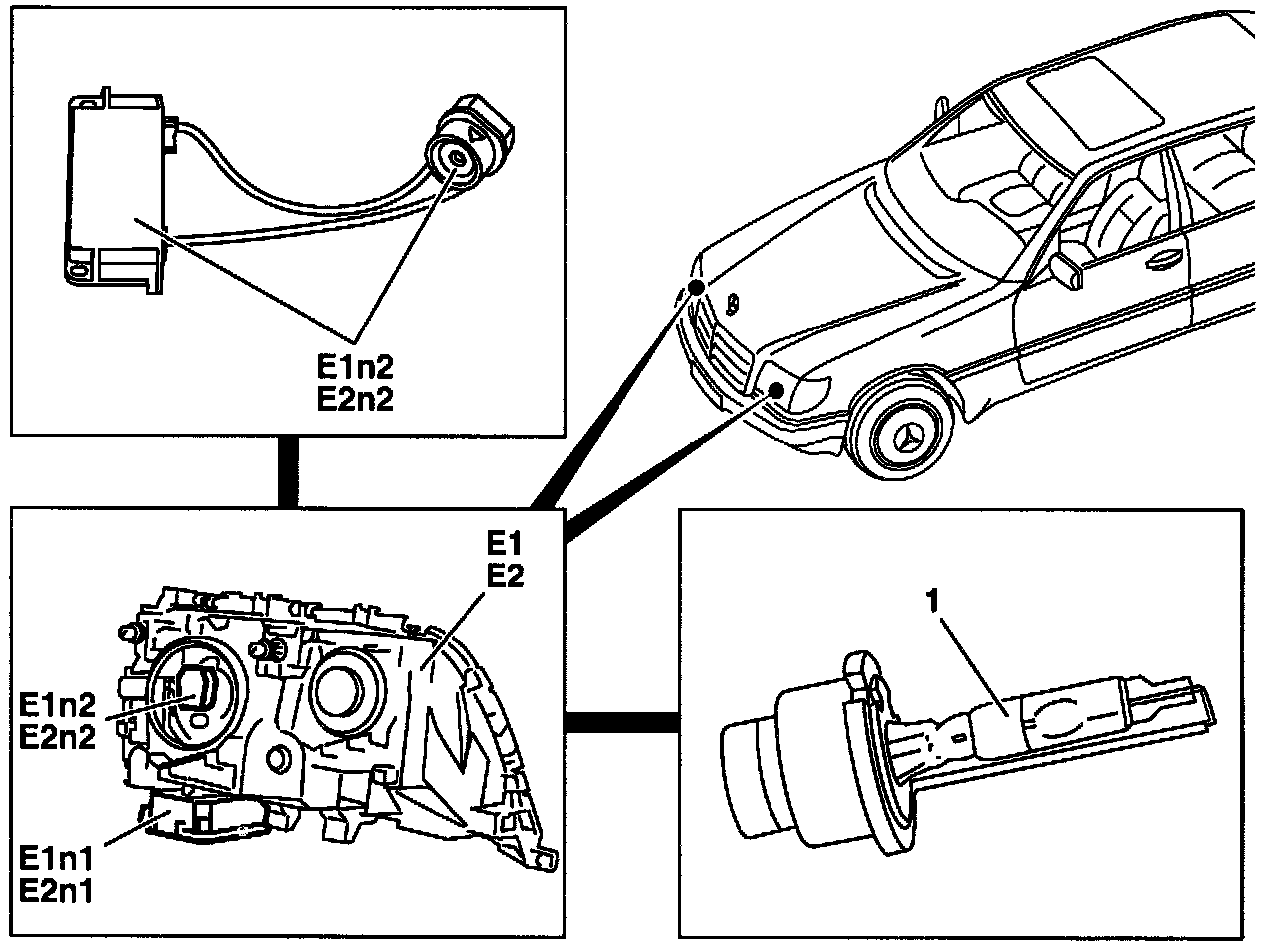 E1n2
E2n2

E1
E2

E1n2
E2n2

E1n1
E2n1

1