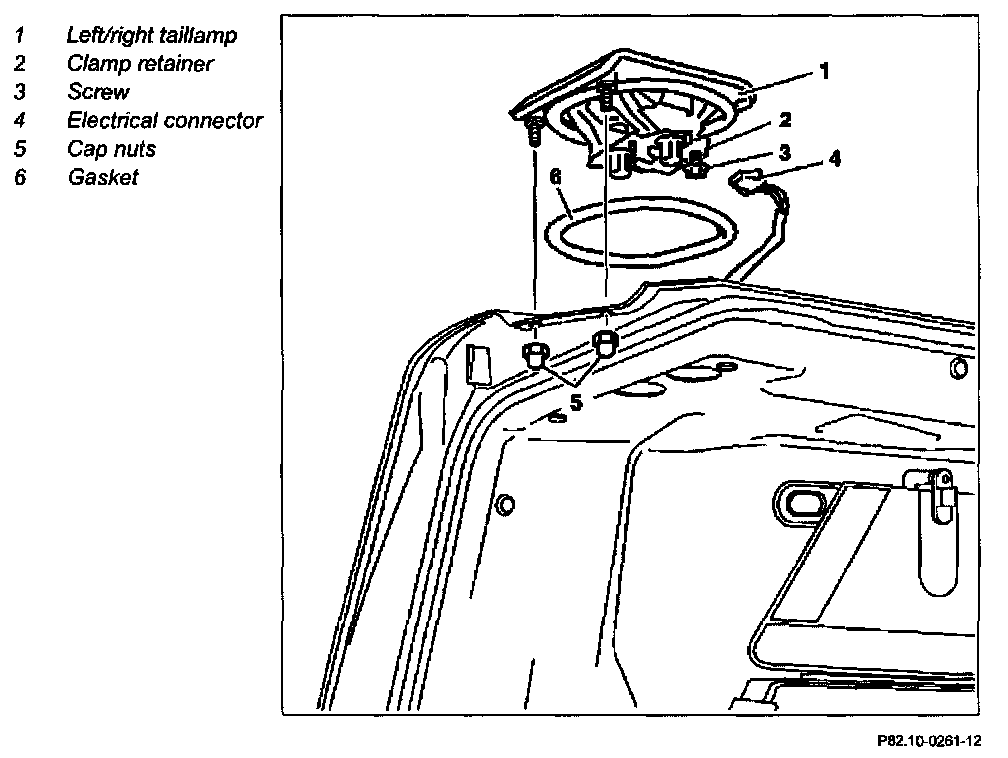 1 Left/right taillamp
2 Clamp retainer
3 Screw
4 Electrical connector
5 Cap nuts
6 Gasket

1
2
3
4
6
5

P82.10-0261-12